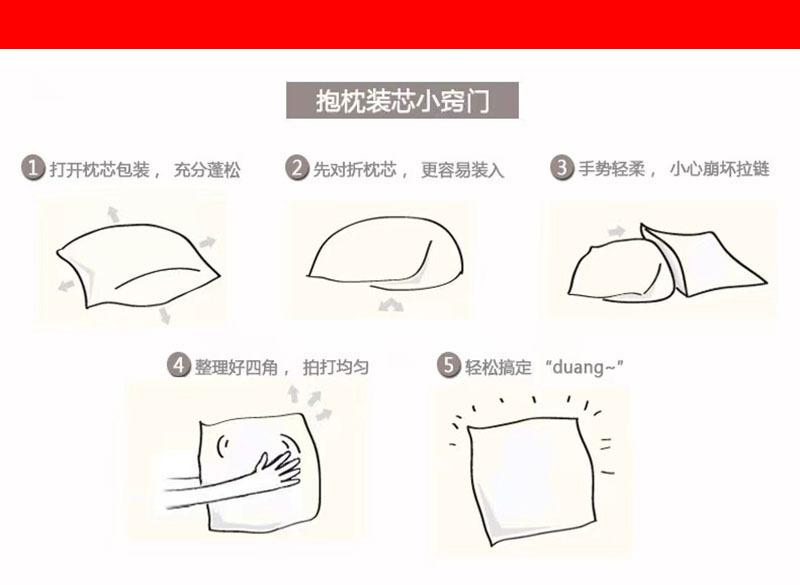 抱枕装芯小窍门

1 打开枕芯包装， 充分蓬松

2 先对折枕芯， 更容易装入

3 手势轻柔， 小心崩坏拉链

4 整理好四角， 拍打均匀

5 轻松搞定 “duang~”