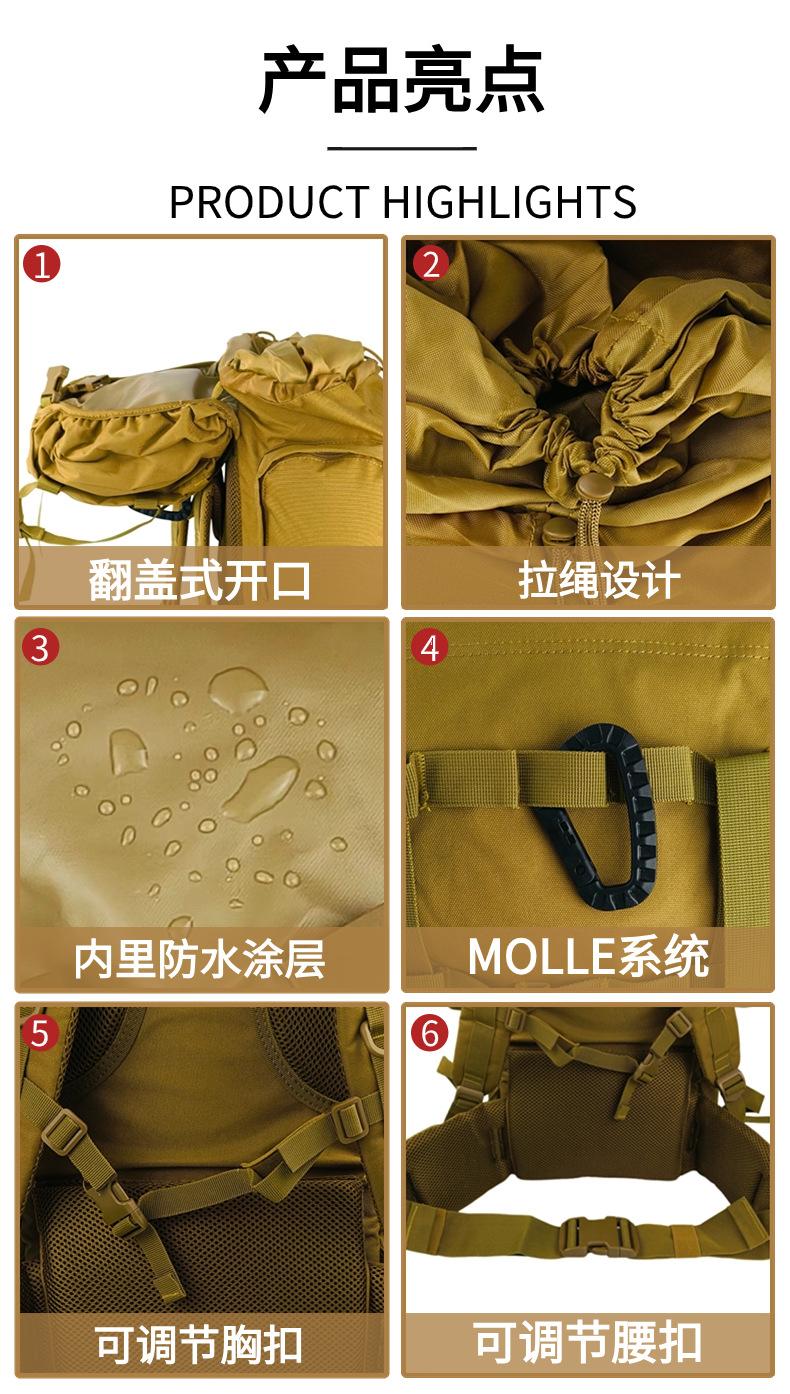 产品亮点

PRODUCT HIGHLIGHTS

1
翻盖式开口

2
拉绳设计

3
内里防水涂层

4
MOLLE系统

5
可调节胸扣

6
可调节腰扣