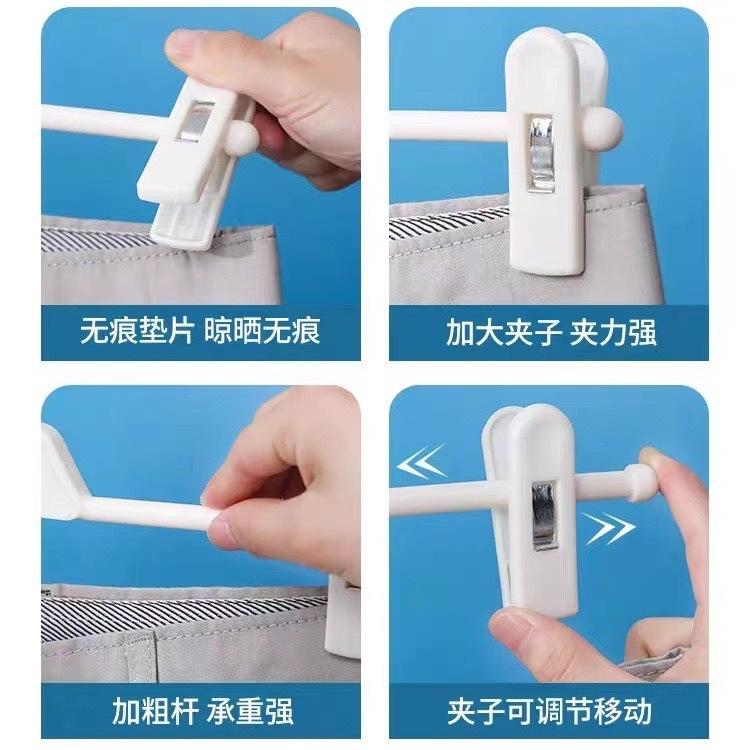 无痕垫片 晾晒无痕

加大夹子 夹力强

加粗杆 承重强

夹子可调节移动