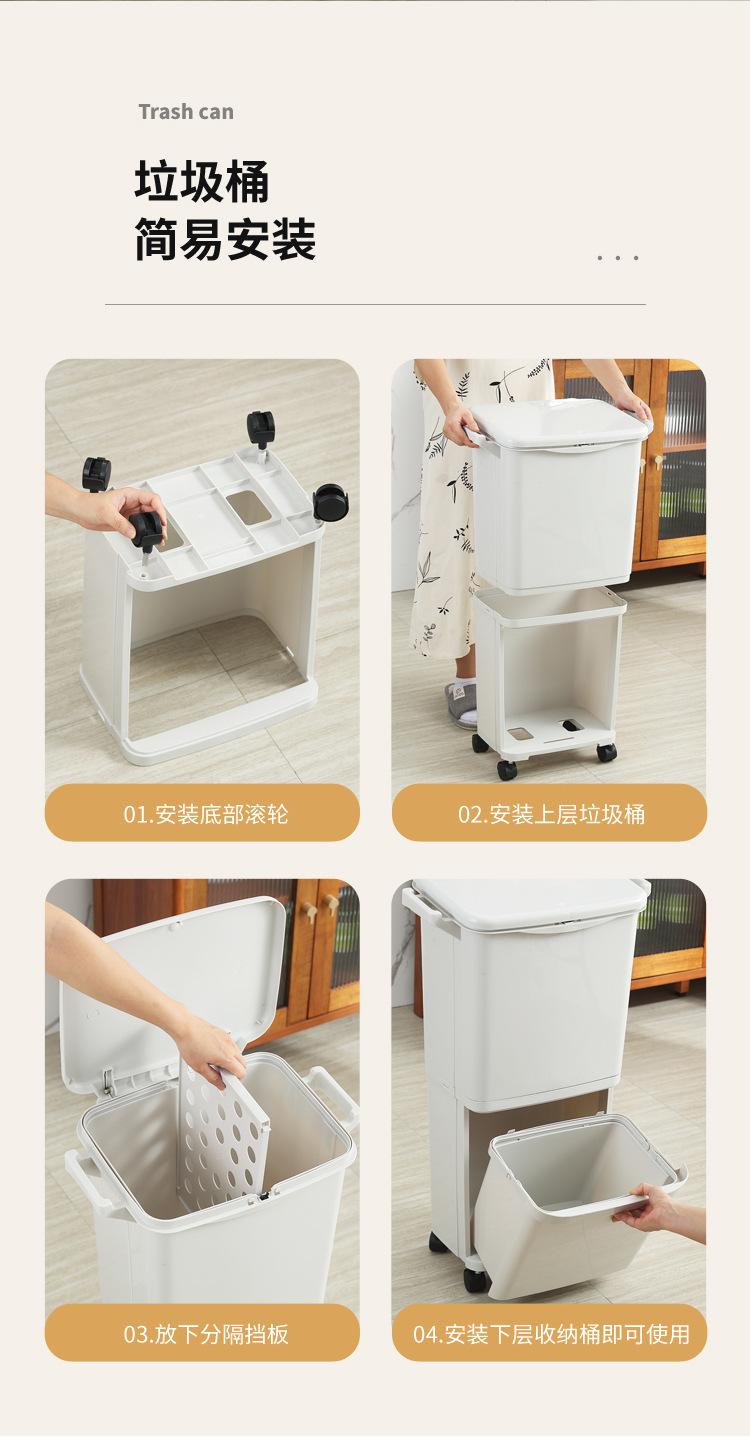 Trash can

垃圾桶
简易安装

...

01.安装底部滚轮

02.安装上层垃圾桶

03.放下分隔挡板

04.安装下层收纳桶即可使用