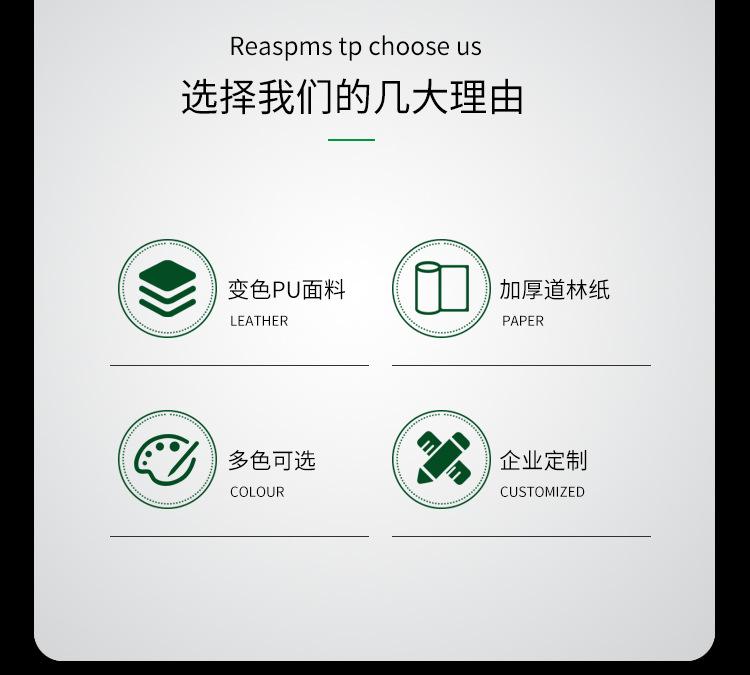 Reaspms tp choose us

选择我们的几大理由

变色PU面料
LEATHER

加厚道林纸
PAPER

多色可选
COLOUR

企业定制
CUSTOMIZED