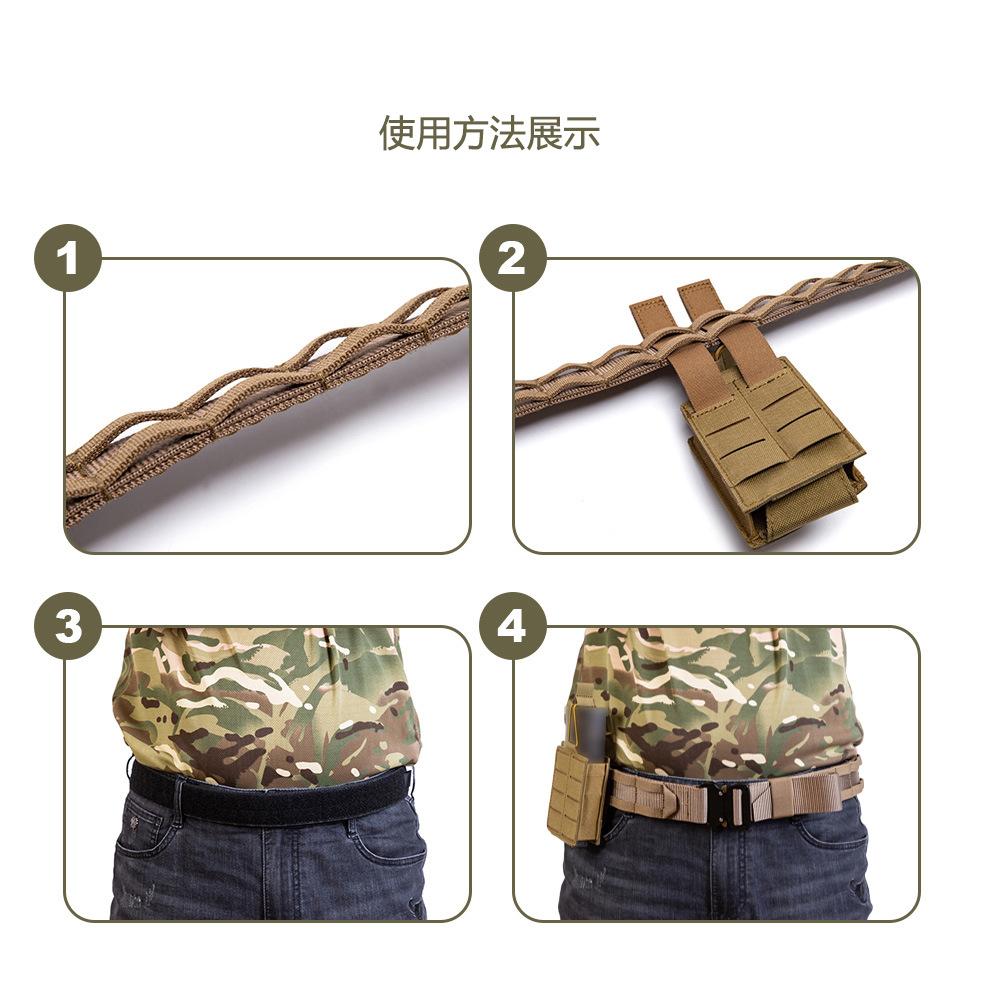 使用方法展示

1

2

3

4