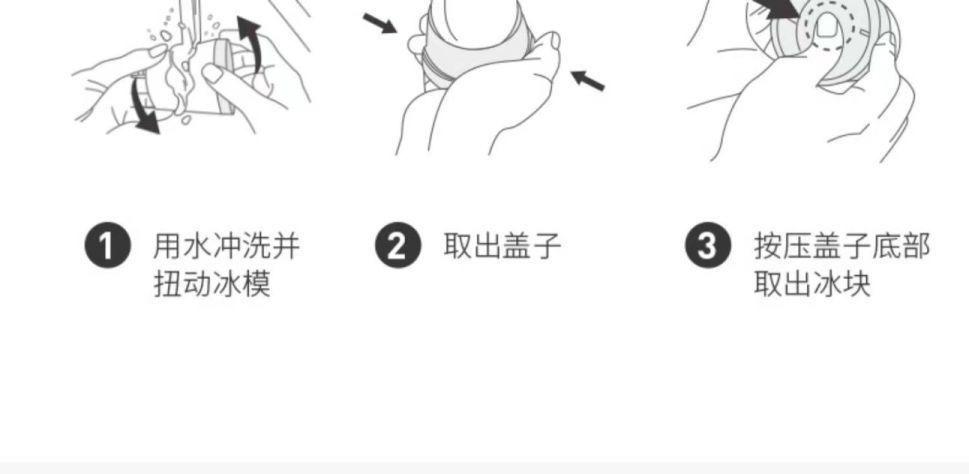 1 用水冲洗并扭动冰模

2 取出盖子

3 按压盖子底部取出冰块