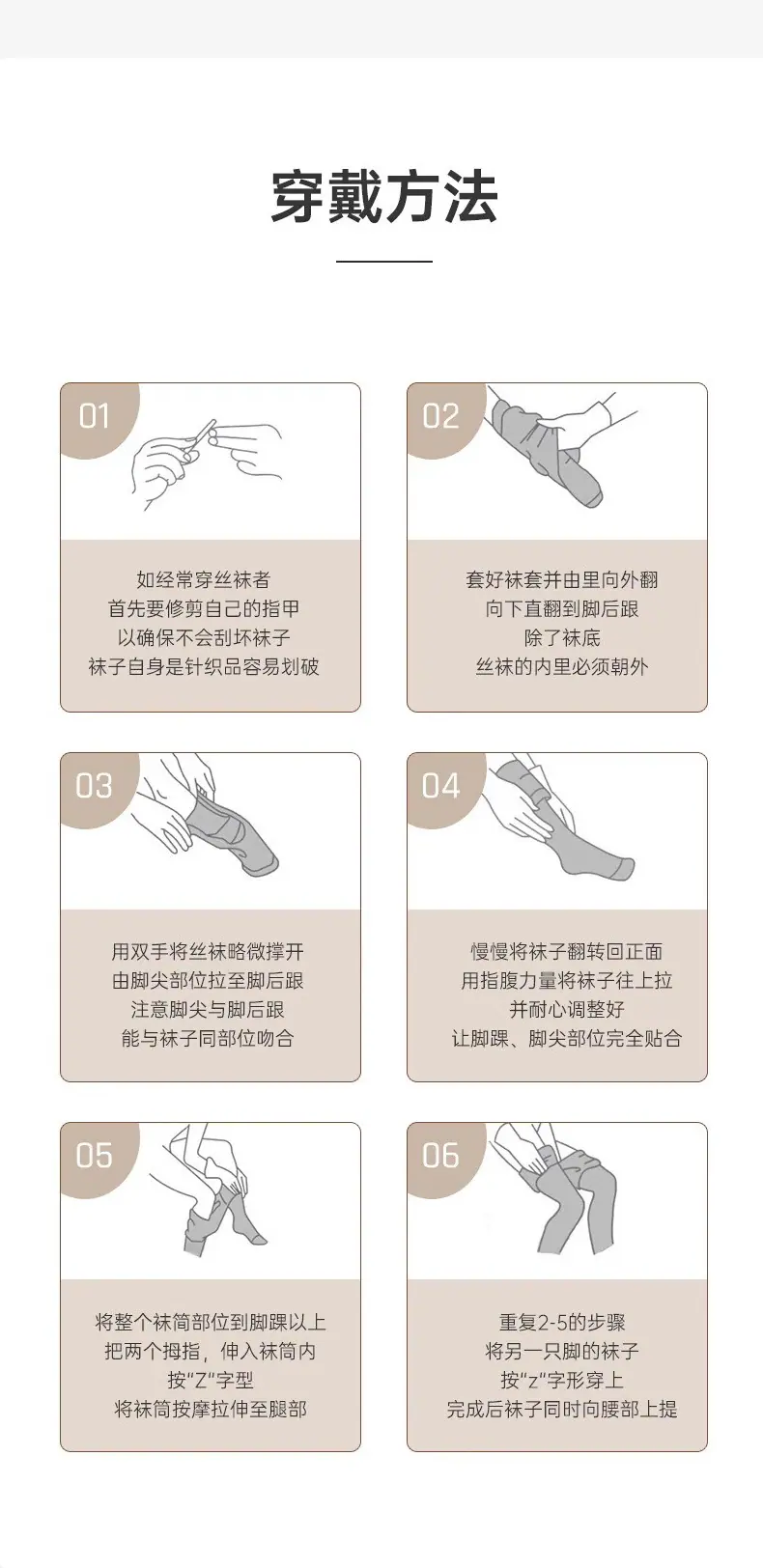 穿戴方法

01

如经常穿丝袜者
首先要修剪自己的指甲
以确保不会刮坏袜子
袜子自身是针织品容易划破

02

套好袜套并由里向外翻
向下直翻到脚后跟
除了袜底
丝袜的内里必须朝外

03

用双手将丝袜略微撑开
由脚尖部位拉至脚后跟
注意脚尖与脚后跟
能与袜子同部位吻合

04

慢慢将袜子翻转回正面
用指腹力量将袜子往上拉
并耐心调整好
让脚踝、脚尖部位完全贴合

05

将整个袜筒部位到脚踝以上
把两个拇指，伸入袜筒内
按“Z”字型
将袜筒按摩拉伸至腿部

06

重复2-5的步骤
将另一只脚的袜子
按“z”字形穿上
完成后袜子同时向腰部上提