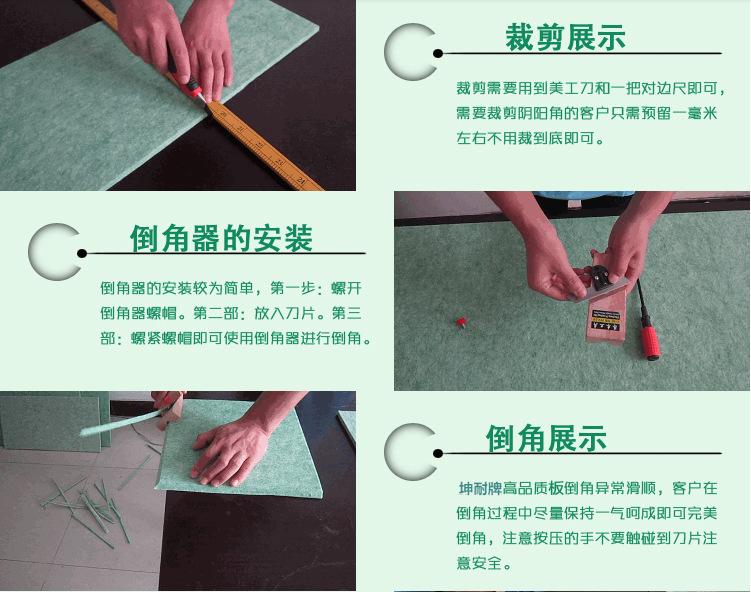 裁剪展示

裁剪需要用到美工刀和一把对边尺即可，需要裁剪阴阳角的客户只需预留一毫米左右不用裁到底即可。

倒角器的安装

倒角器的安装较为简单，第一步：螺开倒角器螺帽。第二部：放入刀片。第三部：螺紧螺帽即可使用倒角器进行倒角。

倒角展示

坤耐牌高品质板倒角异常滑顺，客户在倒角过程中尽量保持一气呵成即可完美倒角，注意按压的手不要触碰到刀片注意安全。