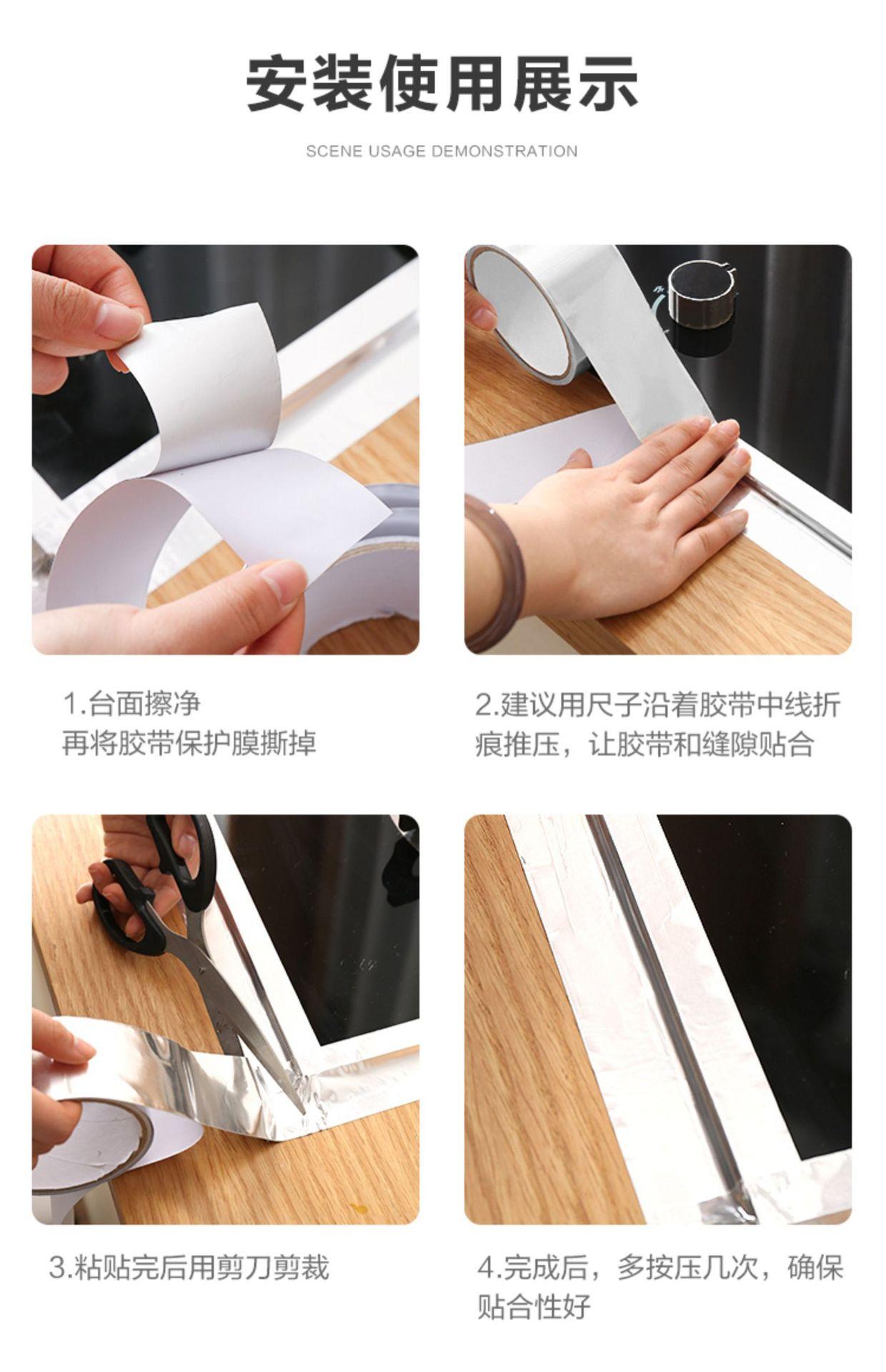 安装使用展示

SCENE USAGE DEMONSTRATION

1.台面擦净
再将胶带保护膜撕掉

2.建议用尺子沿着胶带中线折痕推压，让胶带和缝隙贴合

3.粘贴完后用剪刀剪裁

4.完成后，多按压几次，确保贴合性好