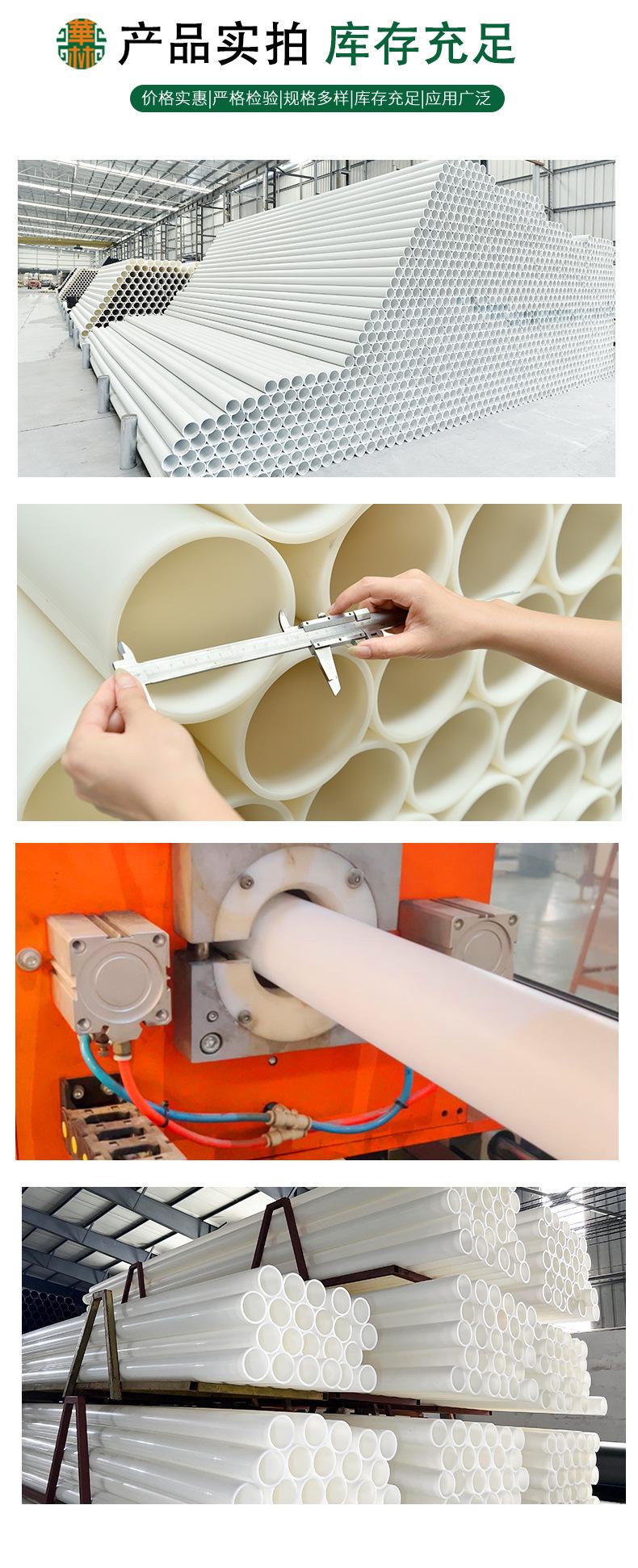 華林 产品实拍 库存充足

价格实惠|严格检验|规格多样|库存充足|应用广泛