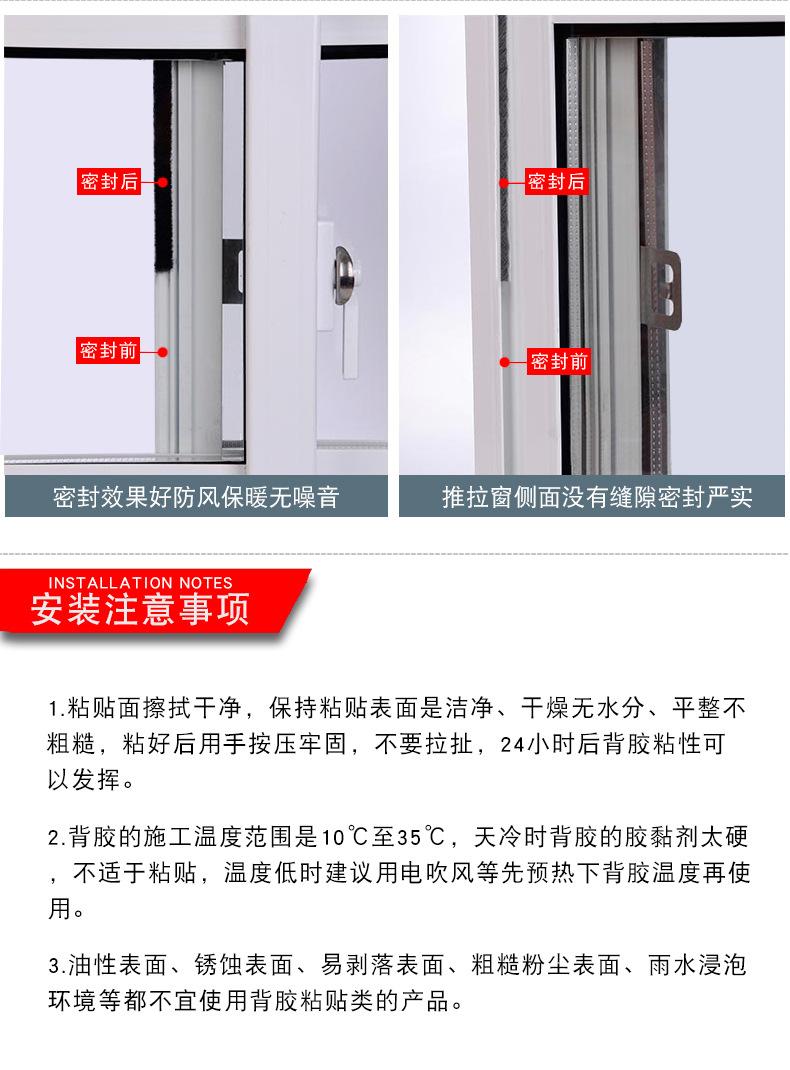 密封后

密封前

密封效果好防风保暖无噪音

密封后

密封前

推拉窗侧面没有缝隙密封严实

INSTALLATION NOTES
安装注意事项

1.粘贴面擦拭干净，保持粘贴表面是洁净、干燥无水分、平整不粗糙，粘好后用手按压牢固，不要拉扯，24小时后背胶粘性可以发挥。

2.背胶的施工温度范围是10℃至35℃，天冷时背胶的胶黏剂太硬，不适于粘贴，温度低时建议用电吹风等先预热下背胶温度再使用。

3.油性表面、锈蚀表面、易剥落表面、粗糙粉尘表面、雨水浸泡环境等都不宜使用背胶粘贴类的产品。