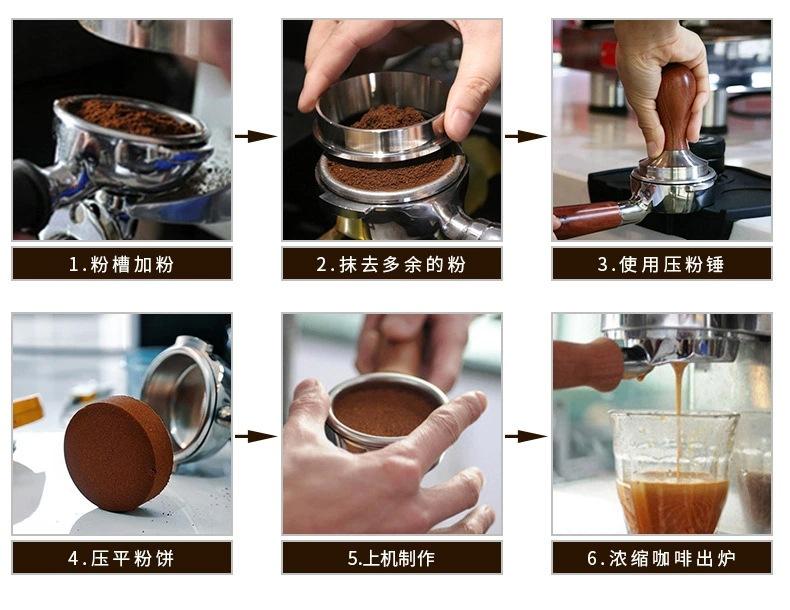 1.粉槽加粉

2.抹去多余的粉

3.使用压粉锤

4.压平粉饼

5.上机制作

6.浓缩咖啡出炉