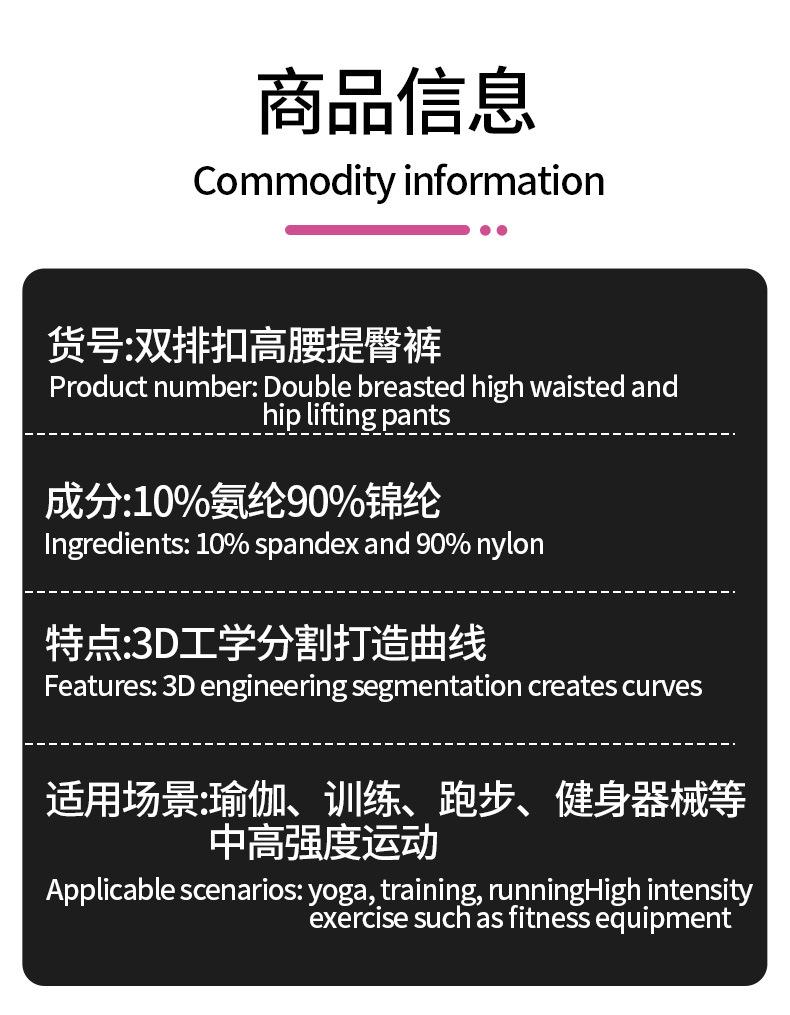 商品信息

Commodity information

货号:双排扣高腰提臀裤

Product number: Double breasted high waisted and hip lifting pants

成分:10%氨纶90%锦纶

Ingredients: 10% spandex and 90% nylon

特点:3D工学分割打造曲线

Features: 3D engineering segmentation creates curves

适用场景:瑜伽、训练、跑步、健身器械等中高强度运动

Applicable scenarios: yoga, training, runningHigh intensity exercise such as fitness equipment