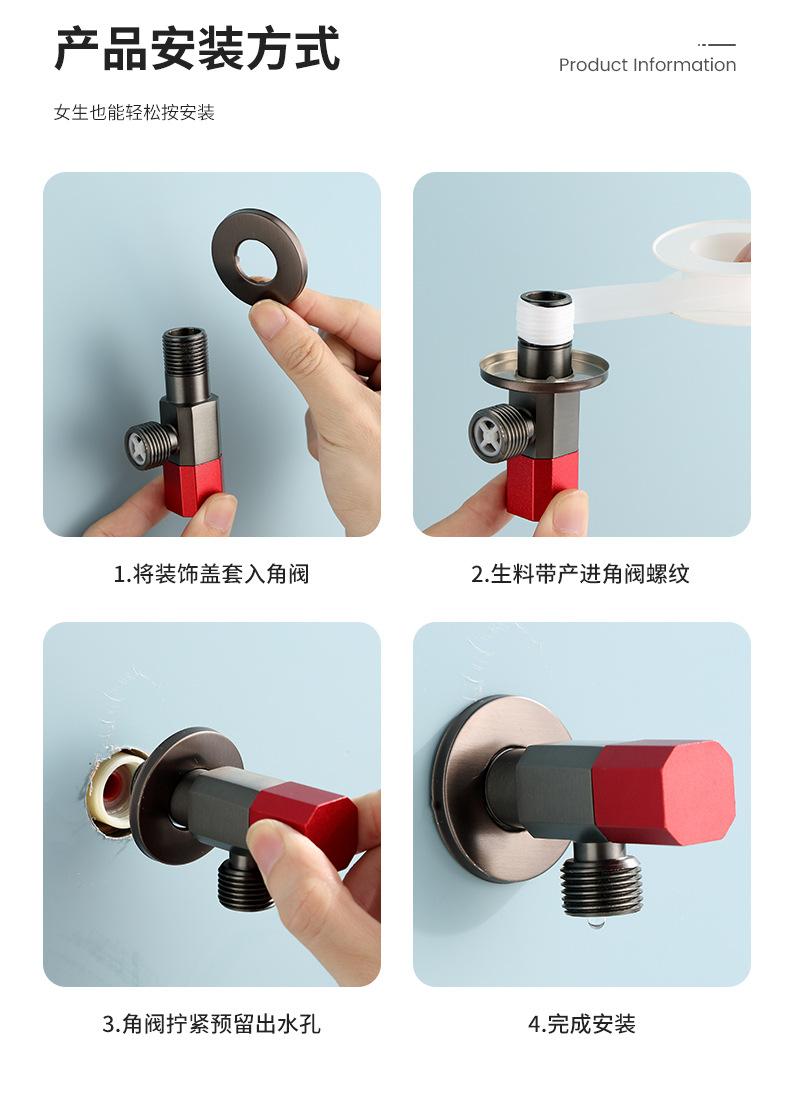 产品安装方式

Product Information

女生也能轻松按安装

1.将装饰盖套入角阀

2.生料带产进角阀螺纹

3.角阀拧紧预留出水孔

4.完成安装