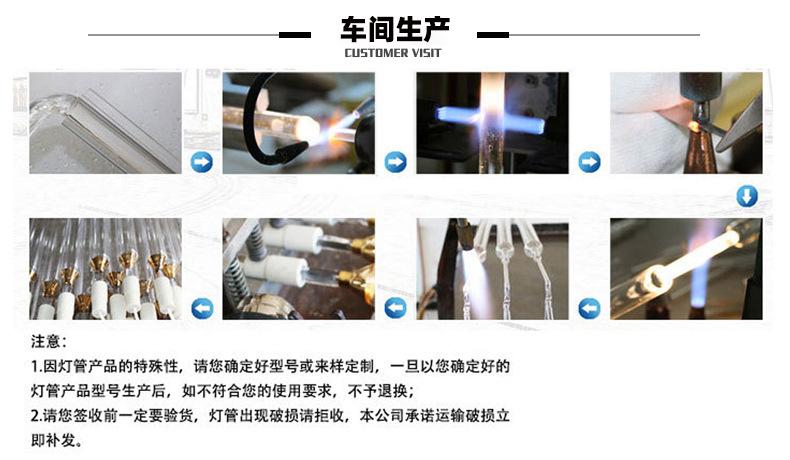 车间生产
CUSTOMER VISIT

注意：
1.因灯管产品的特殊性，请您确定好型号或来样定制，一旦以您确定好的灯管产品型号生产后，如不符合您的使用要求，不予退换；
2.请您签收前一定要验货，灯管出现破损请拒收，本公司承诺运输破损立即补发。