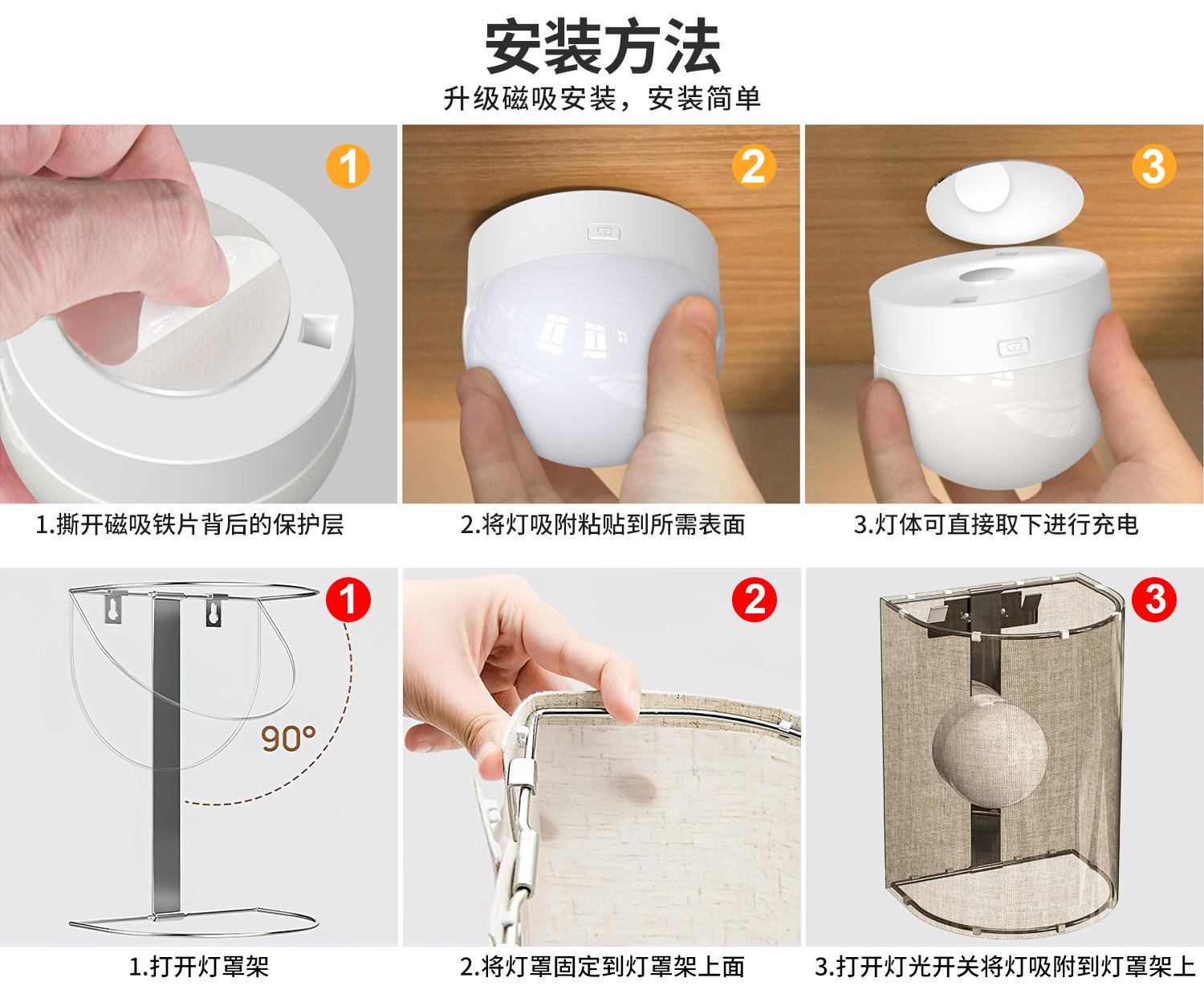 安装方法

升级磁吸安装，安装简单

1

2

3

1.撕开磁吸铁片背后的保护层

2.将灯吸附粘贴到所需表面

3.灯体可直接取下进行充电

1

90°

2

3

1.打开灯罩架

2.将灯罩固定到灯罩架上面

3.打开灯光开关将灯吸附到灯罩架上