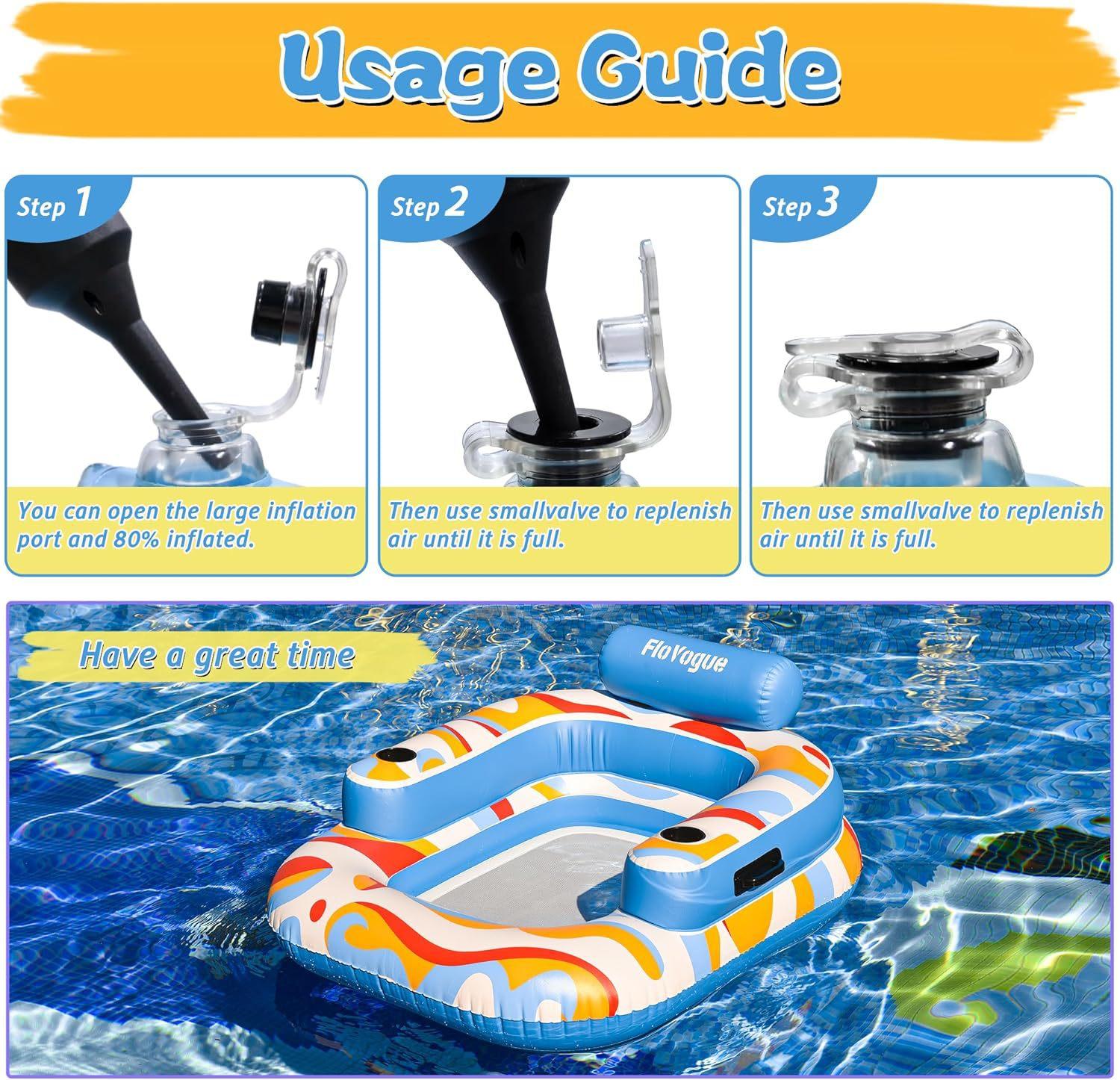 Usage Guide

Step 1

You can open the large inflation port and 80% inflated.

Step 2

Then use smallvalve to replenish air until it is full.

Step 3

Then use smallvalve to replenish air until it is full.

Have a great time

FloVogue