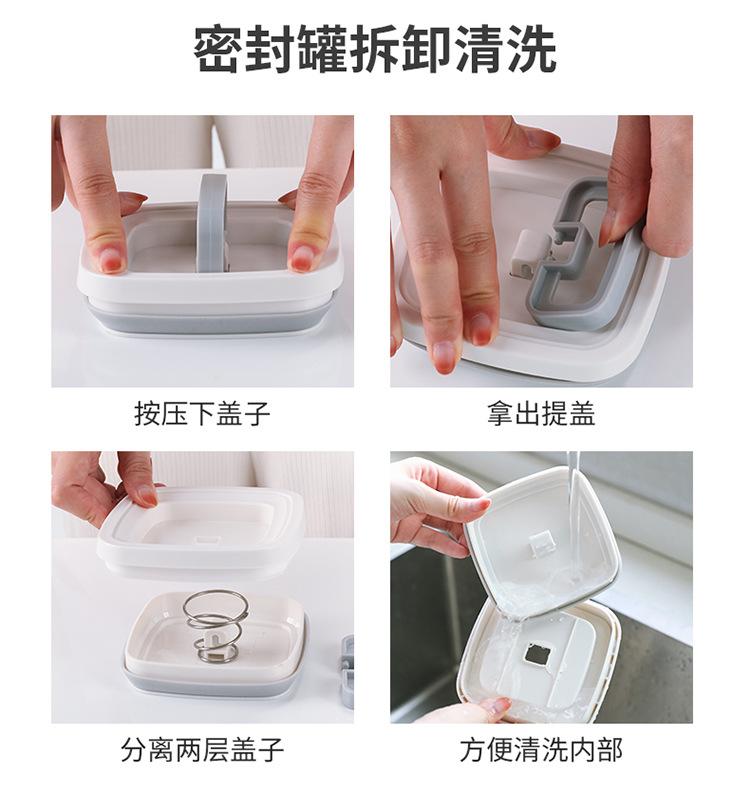 密封罐拆卸清洗

按压下盖子

拿出提盖

分离两层盖子

方便清洗内部