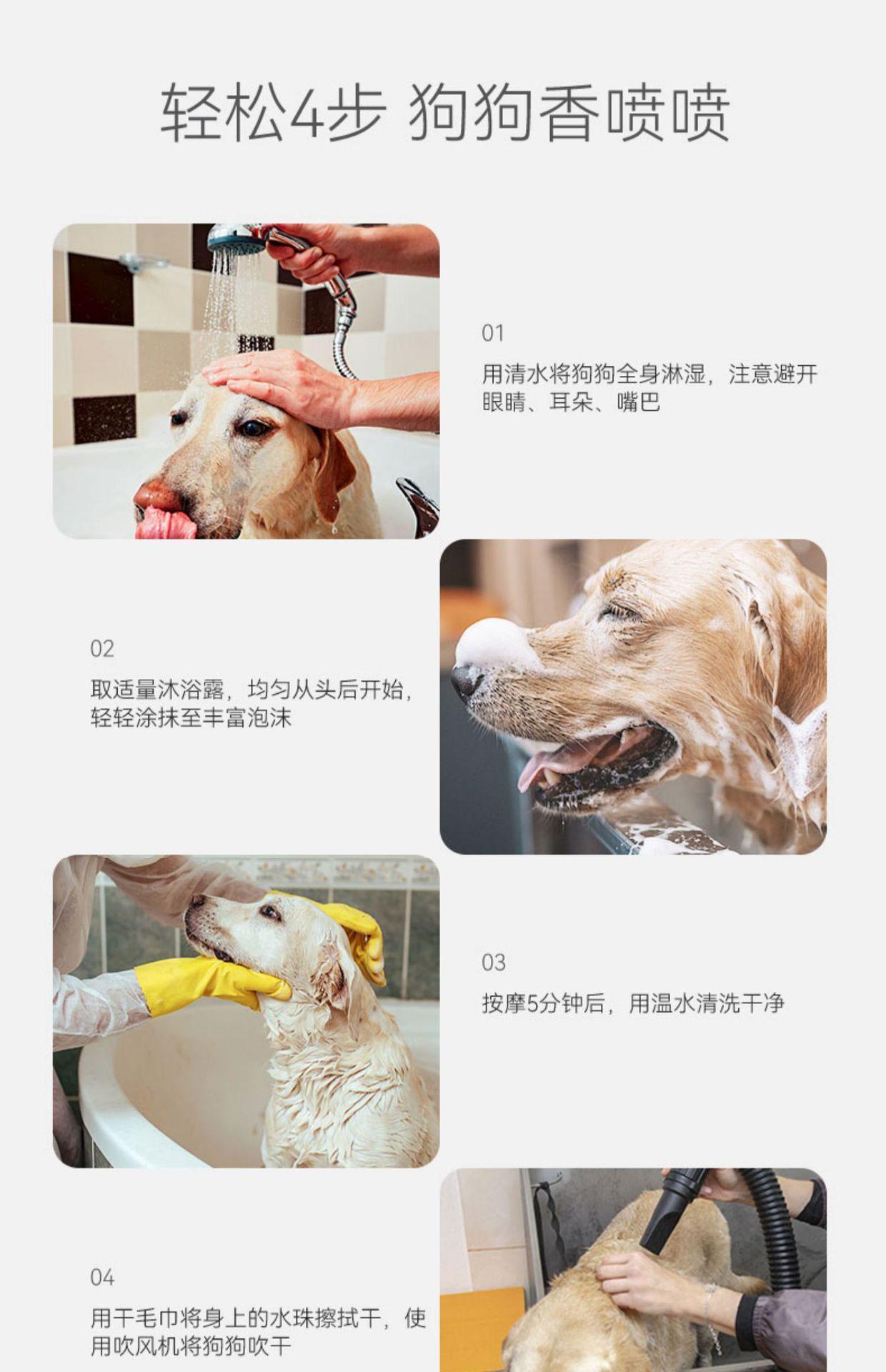 轻松4步 狗狗香喷喷

01

用清水将狗狗全身淋湿，注意避开眼睛、耳朵、嘴巴

02

取适量沐浴露，均匀从头后开始，轻轻涂抹至丰富泡沫

03

按摩5分钟后，用温水清洗干净

04

用干毛巾将身上的水珠擦拭干，使用吹风机将狗狗吹干