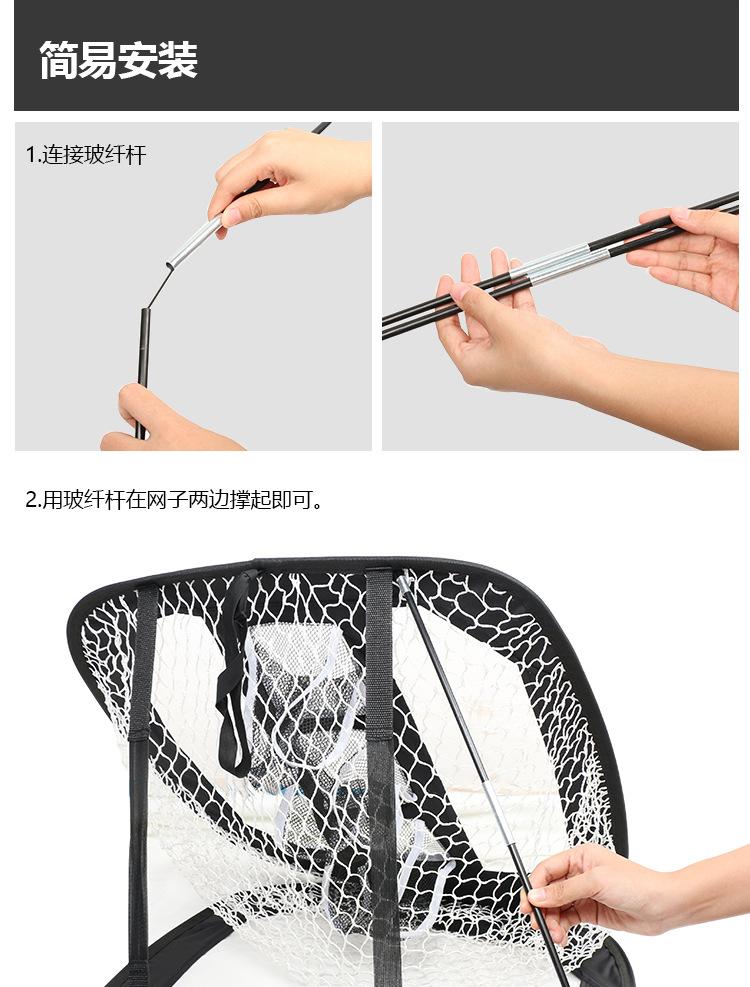 简易安装

1.连接玻纤杆

2.用玻纤杆在网子两边撑起即可。