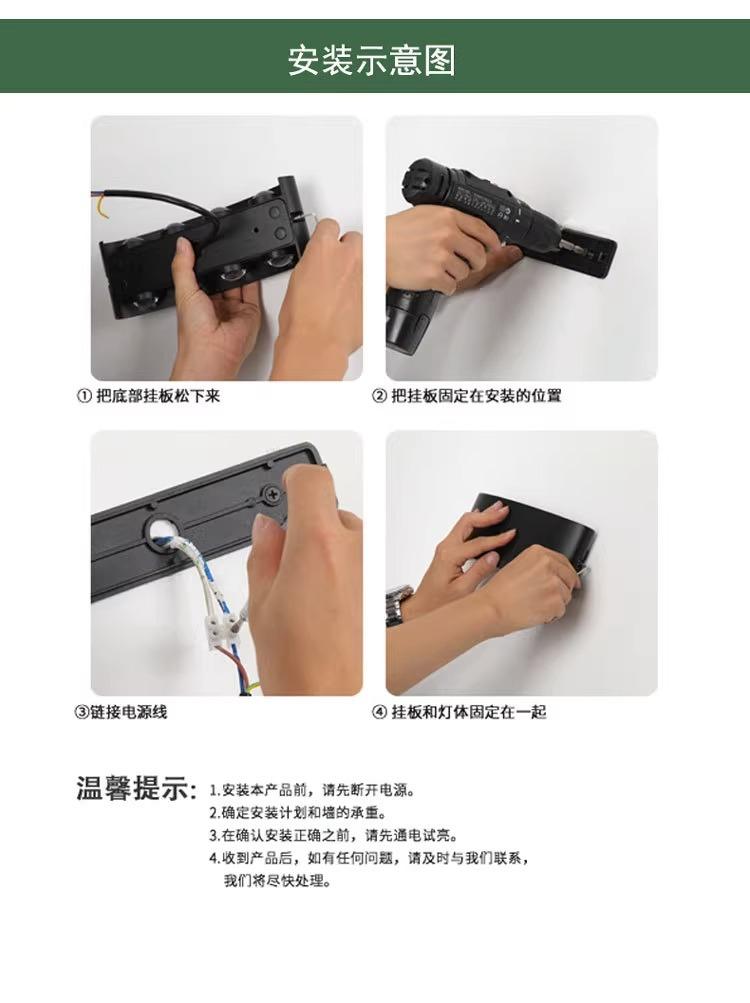 安装示意图

① 把底部挂板松下来

② 把挂板固定在安装的位置

③链接电源线

④ 挂板和灯体固定在一起

温馨提示: 1.安装本产品前，请先断开电源。
2.确定安装计划和墙的承重。
3.在确认安装正确之前，请先通电试亮。
4.收到产品后，如有任何问题，请及时与我们联系，我们将尽快处理。