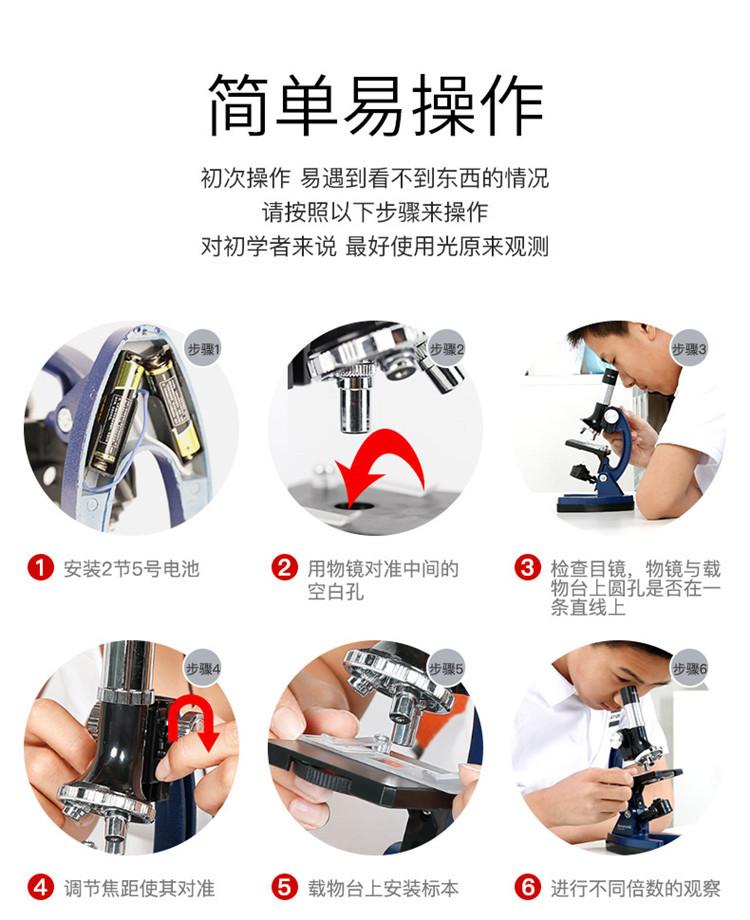 简单易操作

初次操作 易遇到看不到东西的情况
请按照以下步骤来操作
对初学者来说 最好使用光原来观测

步骤1

步骤2

步骤3

1 安装2节5号电池

2 用物镜对准中间的空白孔

3 检查目镜，物镜与载物台上圆孔是否在一条直线上

步骤4

步骤5

步骤6

4 调节焦距使其对准

5 载物台上安装标本

6 进行不同倍数的观察