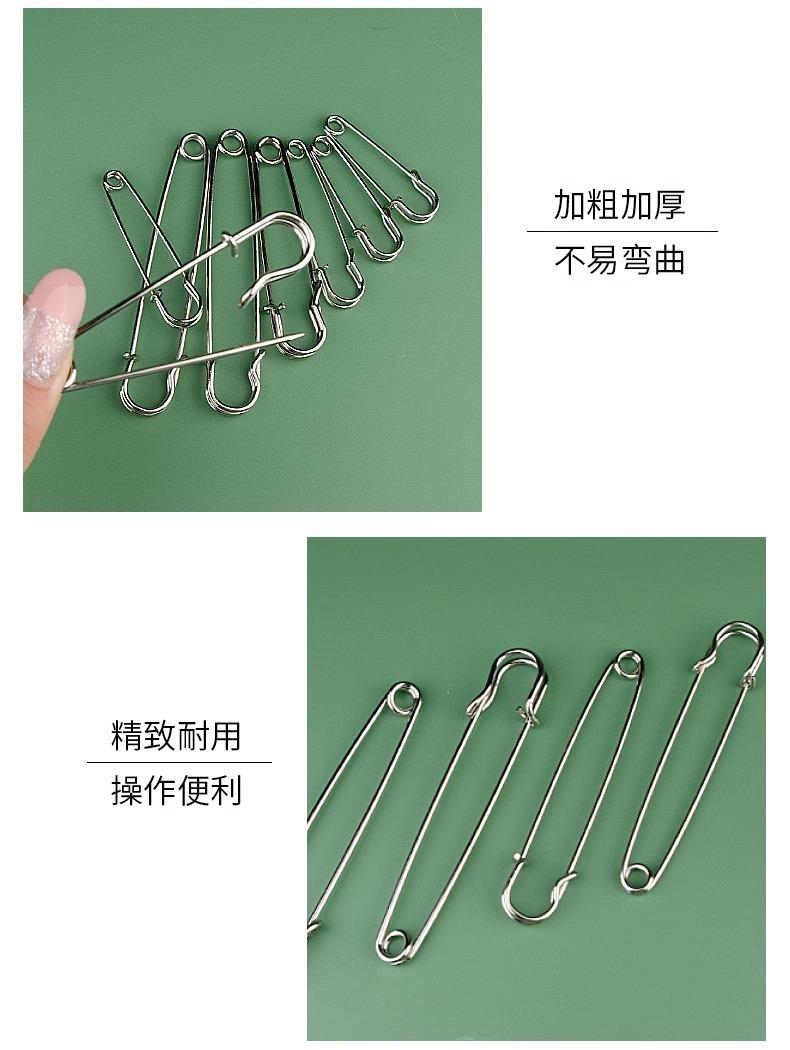 加粗加厚

不易弯曲

精致耐用

操作便利