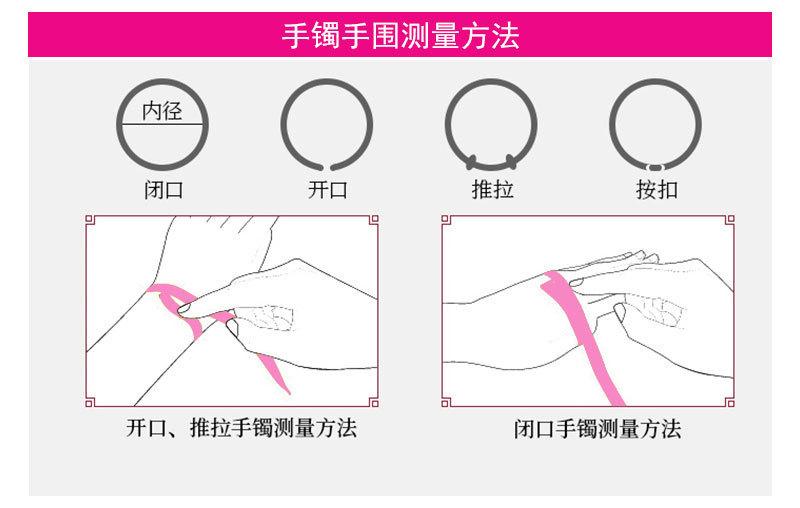 手镯手围测量方法

内径
闭口

开口

推拉

按扣

开口、推拉手镯测量方法

闭口手镯测量方法