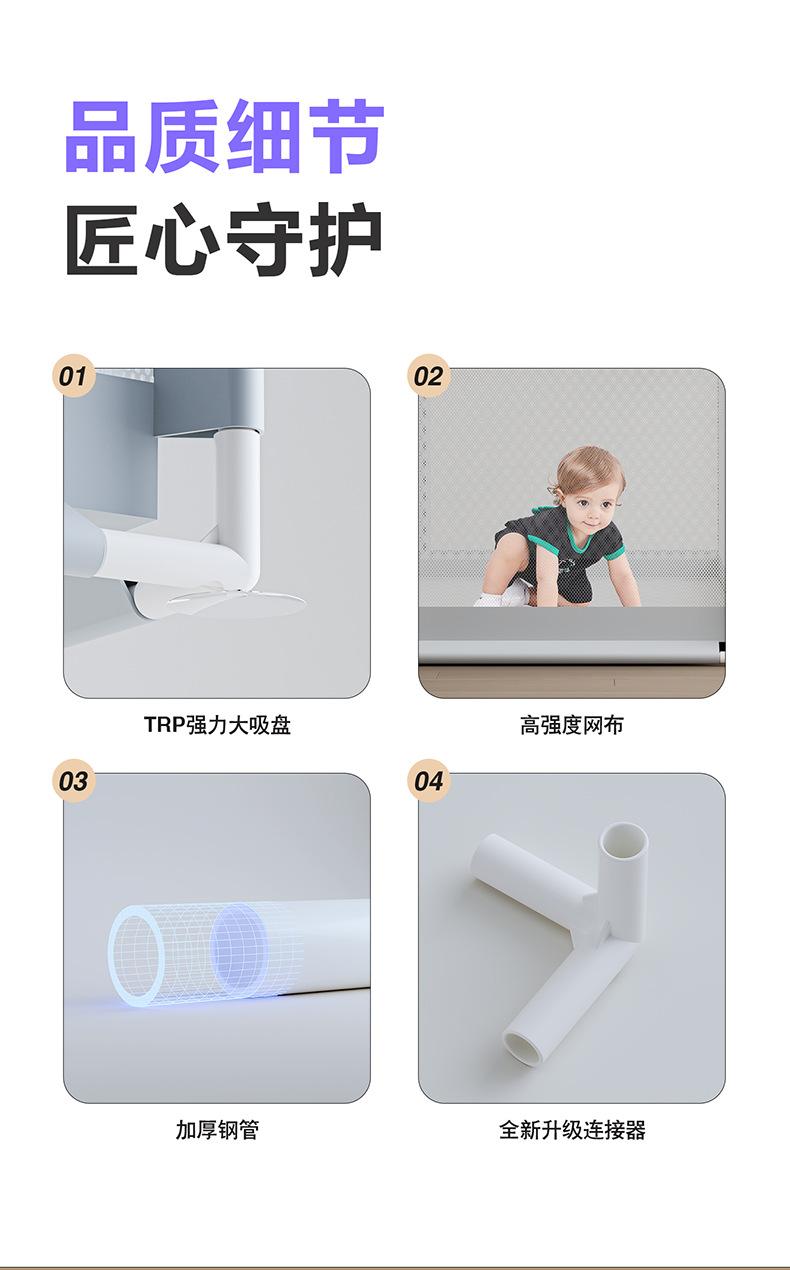 品质细节
匠心守护

01

TRP强力大吸盘

02

高强度网布

03

加厚钢管

04

全新升级连接器