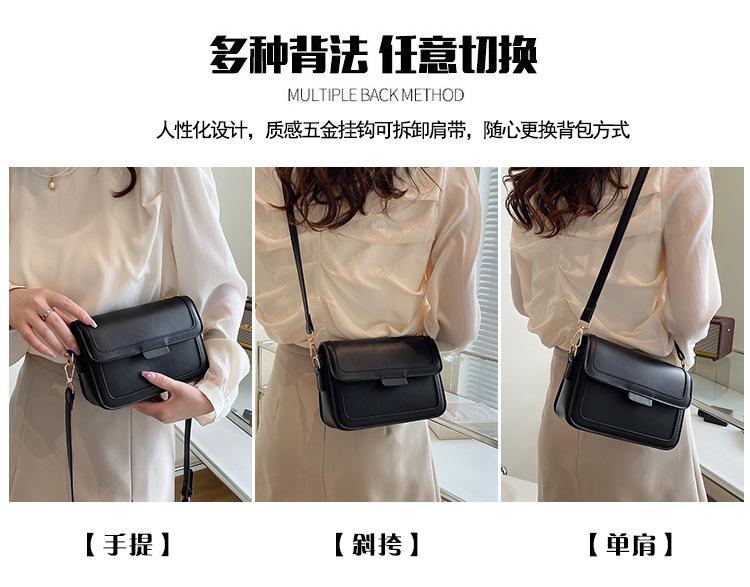 多种背法 任意切换

MULTIPLE BACK METHOD

人性化设计，质感五金挂钩可拆卸肩带，随心更换背包方式

【手提】

【斜挎】

【单肩】