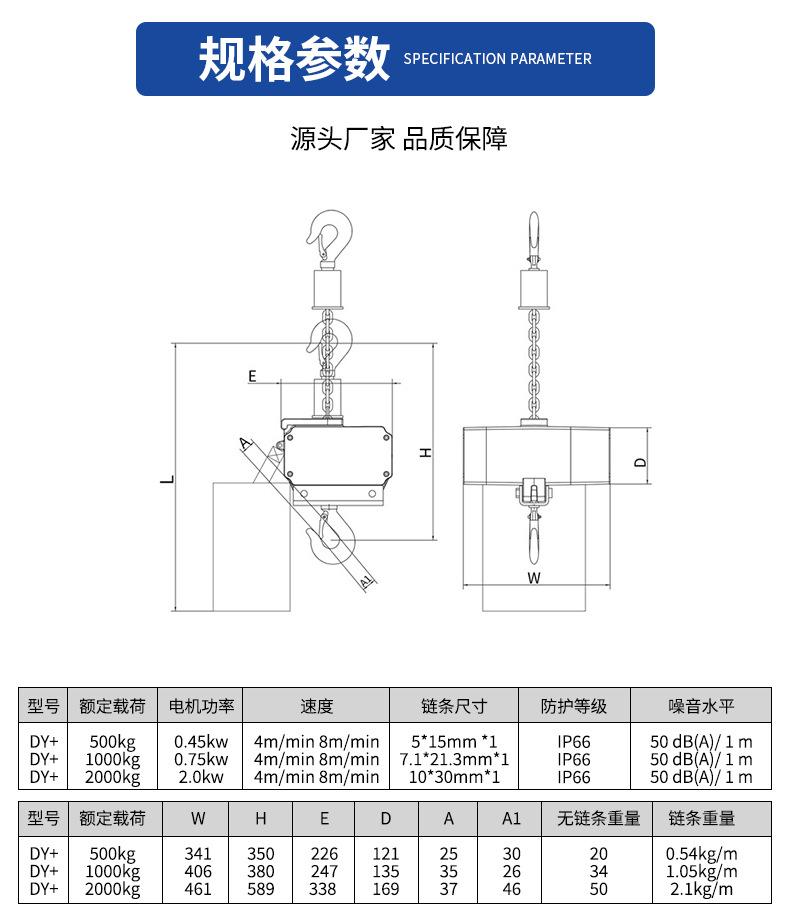 规格参数 SPECIFICATION PARAMETER

源头厂家 品质保障

E
A
L
H
A1
D
W

| 型号 | 额定载荷 | 电机功率 | 速度 | 链条尺寸 | 防护等级 | 噪音水平 |
|---|---|---|---|---|---|---|
| DY+ | 500kg | 0.45kw | 4m/min 8m/min | 5*15mm *1 | IP66 | 50 dB(A)/ 1 m |
| DY+ | 1000kg | 0.75kw | 4m/min 8m/min | 7.1*21.3mm*1 | IP66 | 50 dB(A)/ 1 m |
| DY+ | 2000kg | 2.0kw | 4m/min 8m/min | 10*30mm*1 | IP66 | 50 dB(A)/ 1 m |

| 型号 | 额定载荷 | W | H | E | D | A | A1 | 无链条重量 | 链条重量 |
|---|---|---|---|---|---|---|---|---|---|
| DY+ | 500kg | 341 | 350 | 226 | 121 | 25 | 30 | 20 | 0.54kg/m |
| DY+ | 1000kg | 406 | 380 | 247 | 135 | 35 | 26 | 34 | 1.05kg/m |
| DY+ | 2000kg | 461 | 589 | 338 | 169 | 37 | 46 | 50 | 2.1kg/m |