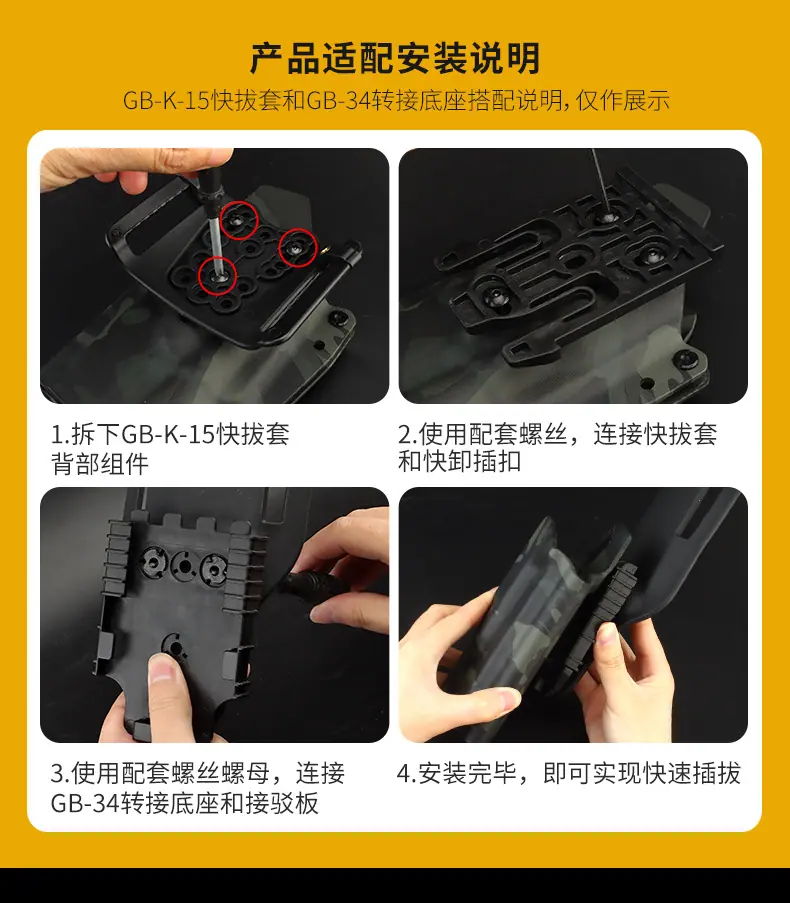 产品适配安装说明

GB-K-15快拔套和GB-34转接底座搭配说明, 仅作展示

1.拆下GB-K-15快拔套背部组件

2.使用配套螺丝，连接快拔套和快卸插扣

3.使用配套螺丝螺母，连接GB-34转接底座和接驳板

4.安装完毕，即可实现快速插拔