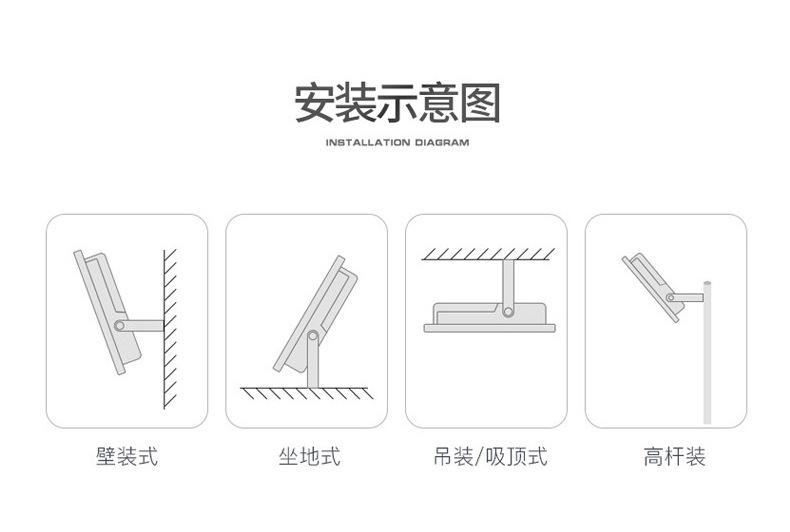 安装示意图

INSTALLATION DIAGRAM

壁装式

坐地式

吊装/吸顶式

高杆装