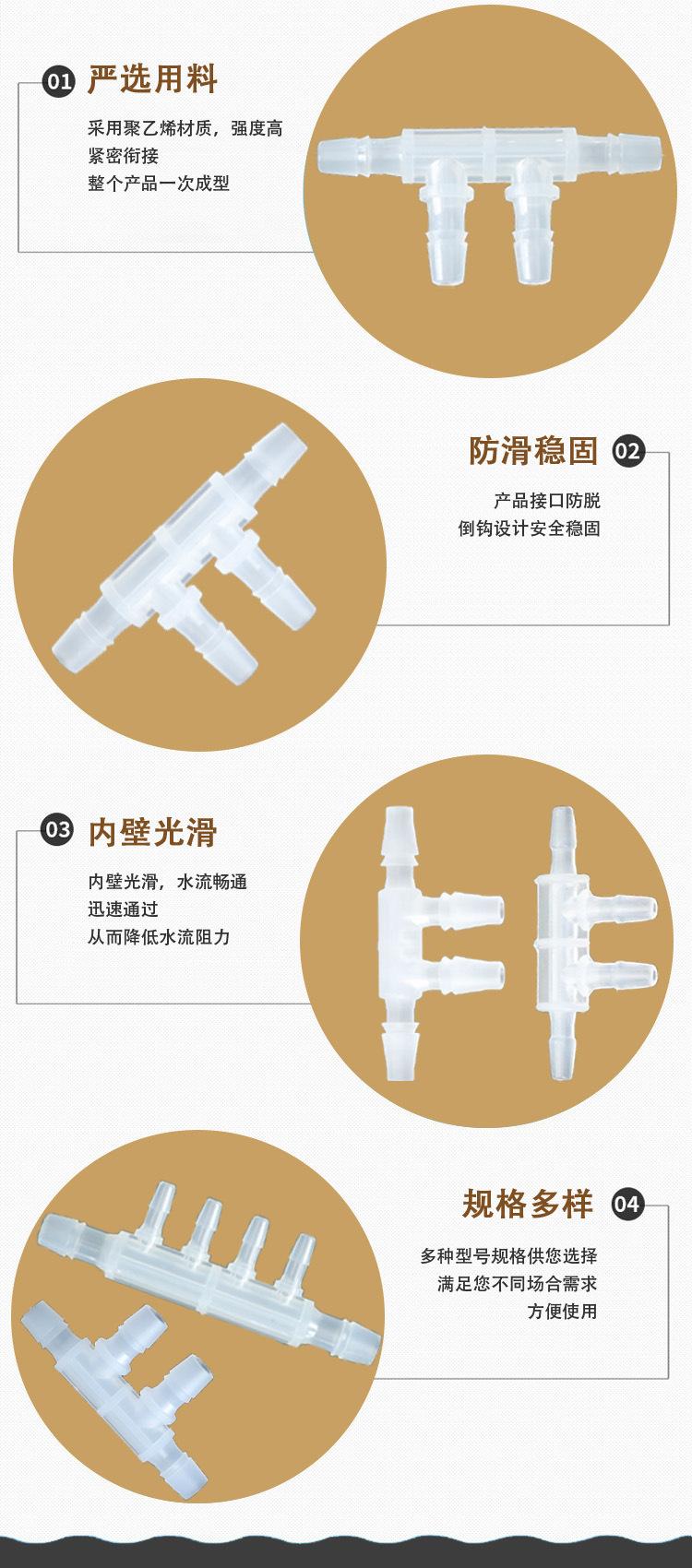 01 严选用料

采用聚乙烯材质，强度高
紧密衔接
整个产品一次成型

防滑稳固 02

产品接口防脱
倒钩设计安全稳固

03 内壁光滑

内壁光滑，水流畅通
迅速通过
从而降低水流阻力

规格多样 04

多种型号规格供您选择
满足您不同场合需求
方便使用