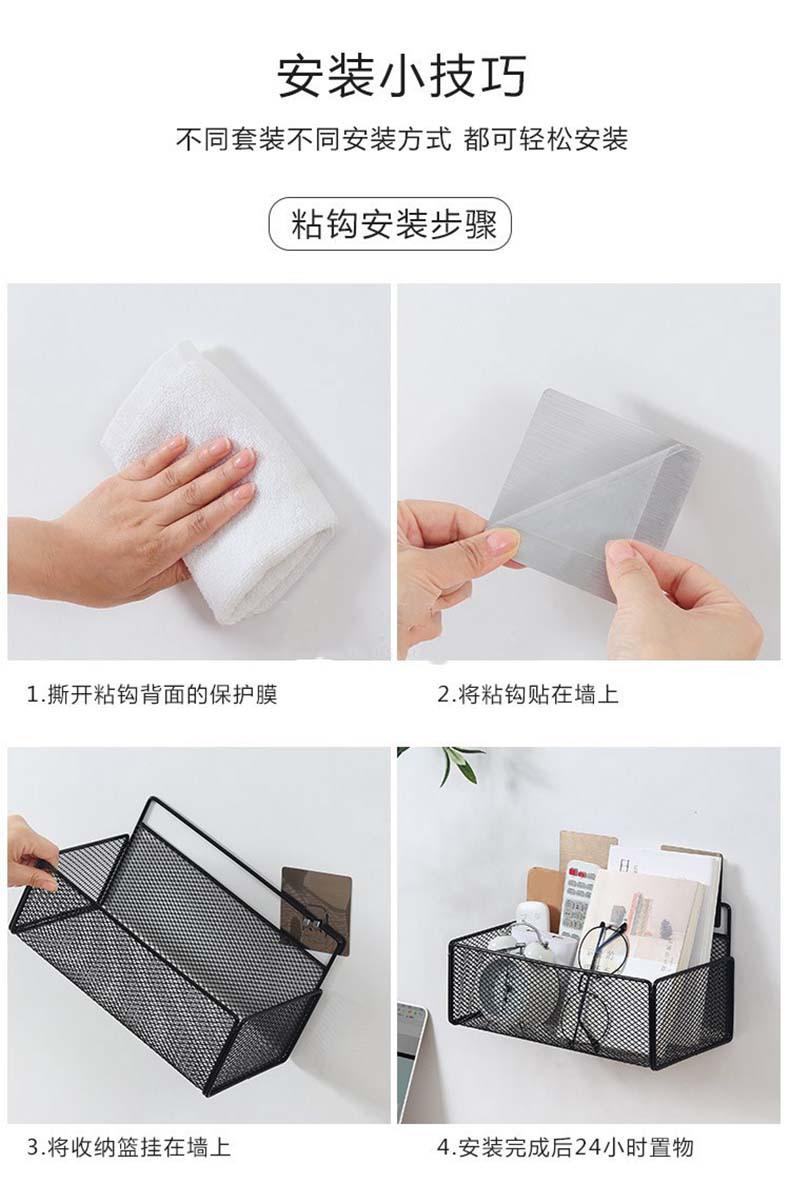 安装小技巧

不同套装不同安装方式 都可轻松安装

粘钩安装步骤

1.撕开粘钩背面的保护膜

2.将粘钩贴在墙上

3.将收纳篮挂在墙上

4.安装完成后24小时置物