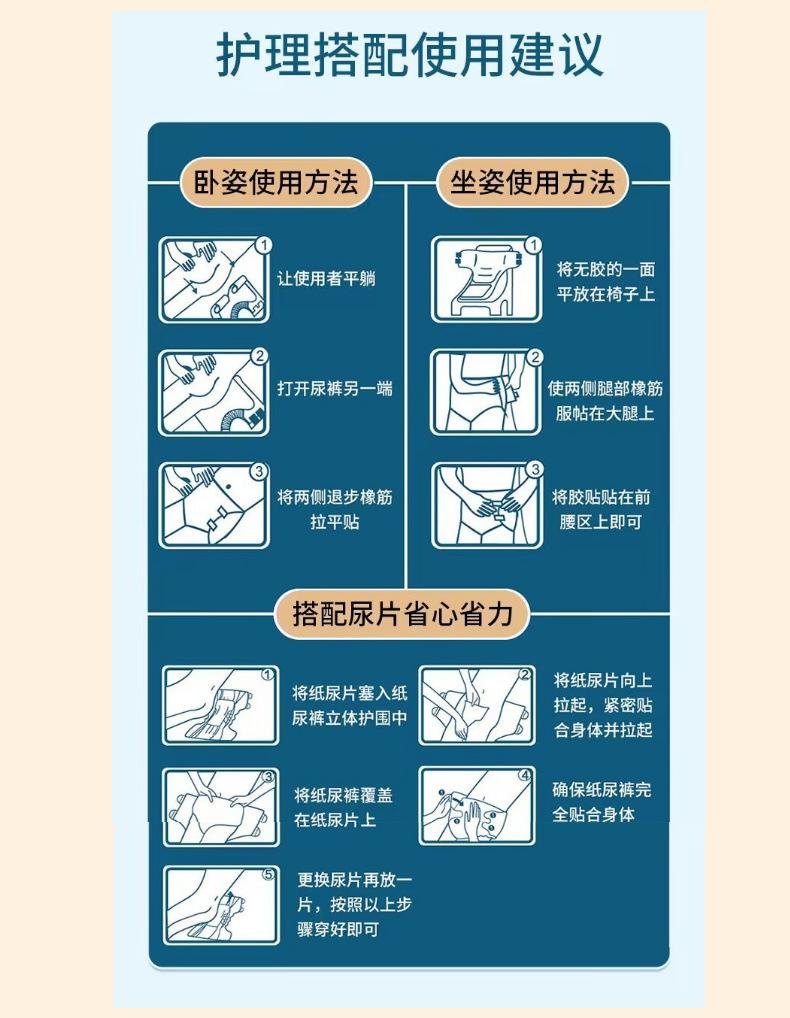 护理搭配使用建议

卧姿使用方法

1
让使用者平躺

2
打开尿裤另一端

3
将两侧退步橡筋拉平贴

坐姿使用方法

1
将无胶的一面平放在椅子上

2
使两侧腿部橡筋服帖在大腿上

3
将胶贴贴在前腰区上即可

搭配尿片省心省力

1
将纸尿片塞入纸尿裤立体护围中

2
将纸尿片向上拉起，紧密贴合身体并拉起

3
将纸尿裤覆盖在纸尿片上

4
确保纸尿裤完全贴合身体

5
更换尿片再放一片，按照以上步骤穿好即可