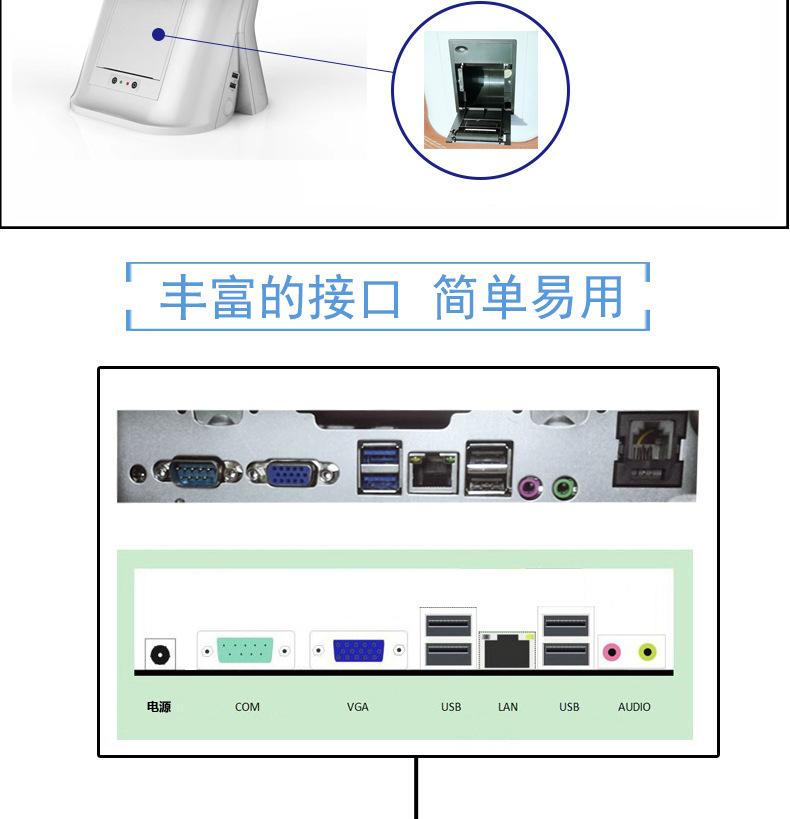 丰富的接口 简单易用

电源 COM VGA USB LAN USB AUDIO