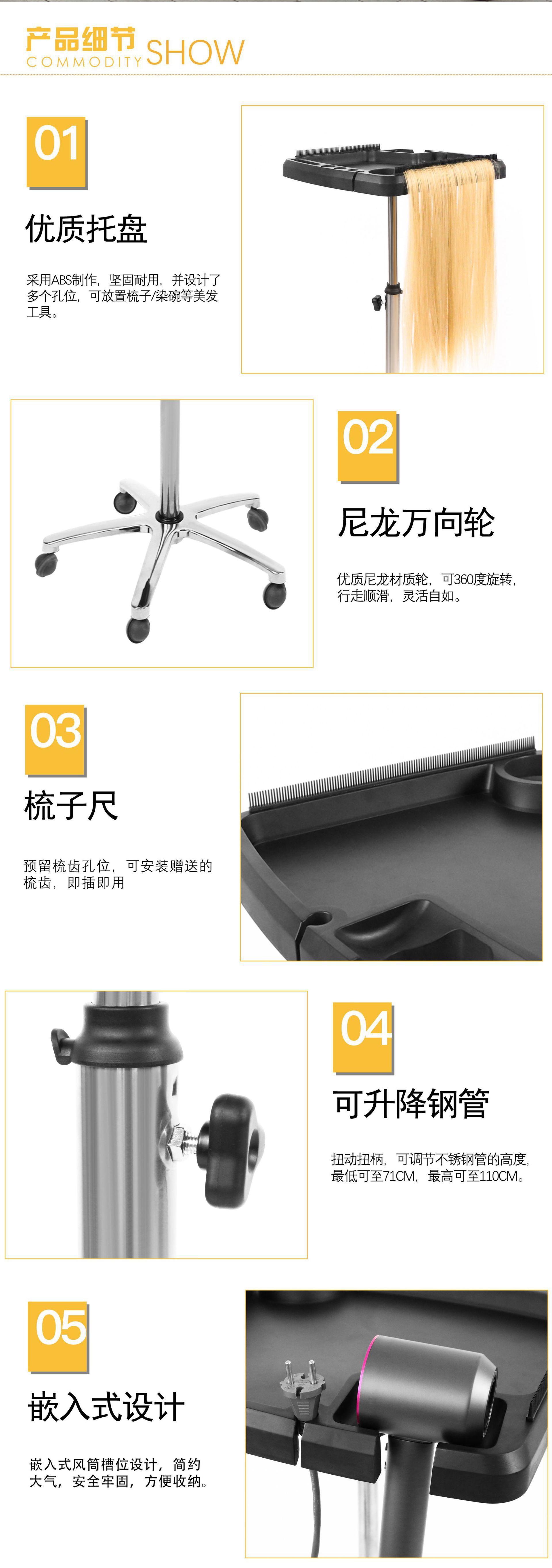 产品细节
COMMODITY SHOW

01

优质托盘

采用ABS制作，坚固耐用，并设计了多个孔位，可放置梳子/染碗等美发工具。

02

尼龙万向轮

优质尼龙材质轮，可360度旋转，行走顺滑，灵活自如。

03

梳子尺

预留梳齿孔位，可安装赠送的梳齿，即插即用

04

可升降钢管

扭动扭柄，可调节不锈钢管的高度，最低可至71CM，最高可至110CM。

05

嵌入式设计

嵌入式风筒槽位设计，简约大气，安全牢固，方便收纳。