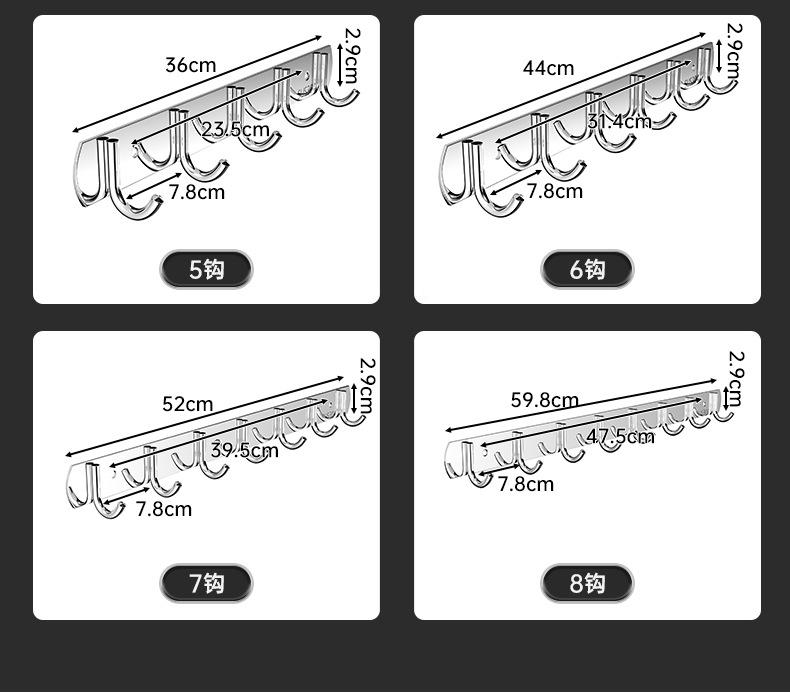 36cm
2.9cm
23.5cm
7.8cm
5钩

44cm
2.9cm
31.4cm
7.8cm
6钩

52cm
2.9cm
39.5cm
7.8cm
7钩

59.8cm
2.9cm
47.5cm
7.8cm
8钩