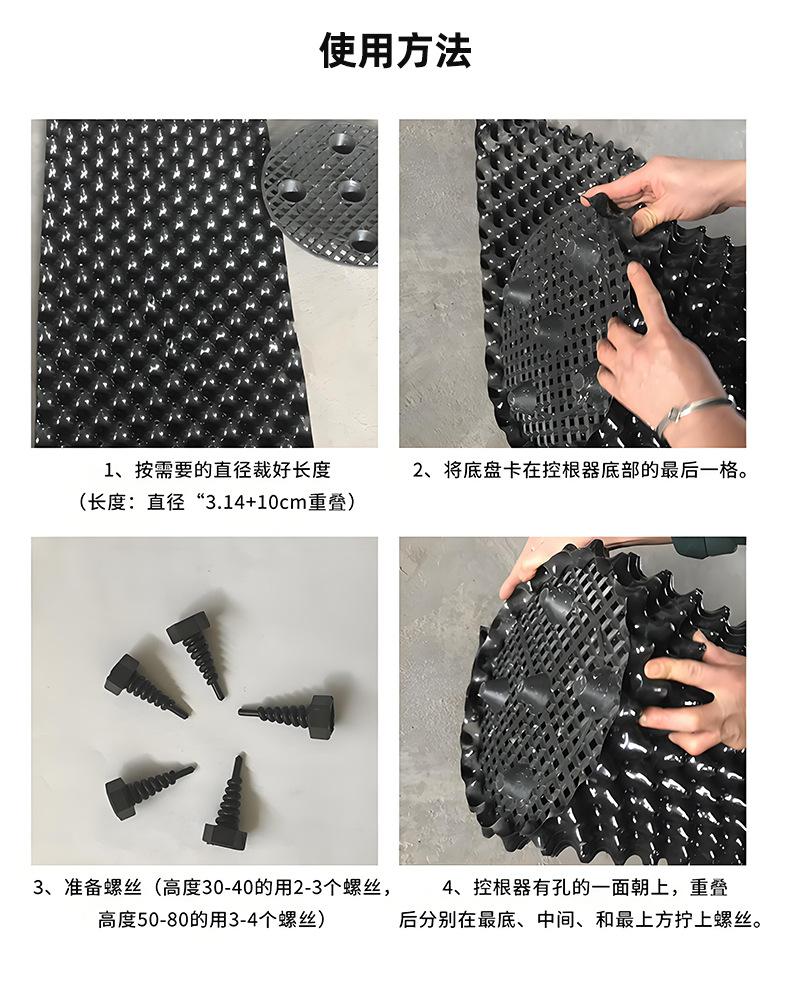 使用方法

1、按需要的直径裁好长度
（长度：直径“3.14+10cm重叠）

2、将底盘卡在控根器底部的最后一格。

3、准备螺丝（高度30-40的用2-3个螺丝，高度50-80的用3-4个螺丝）

4、控根器有孔的一面朝上，重叠后分别在最底、中间、和最上方拧上螺丝。