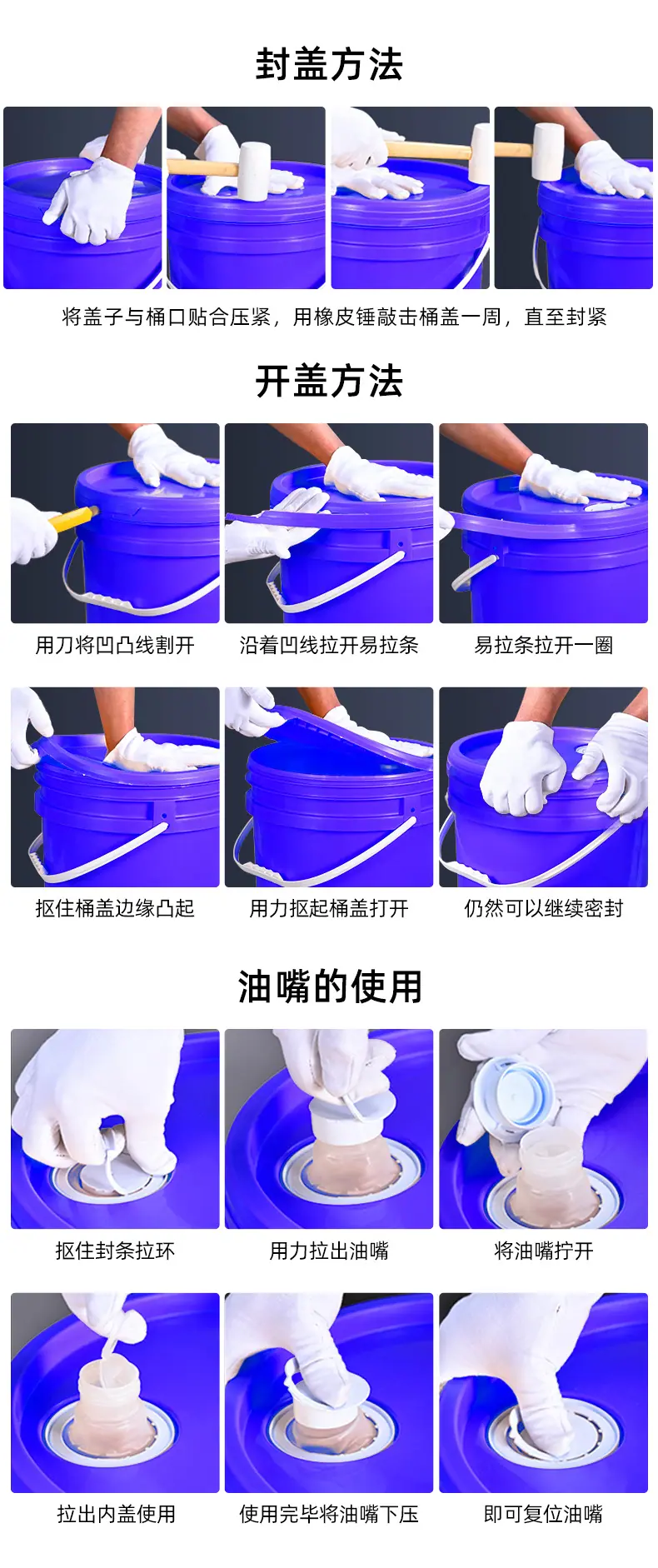 封盖方法

将盖子与桶口贴合压紧，用橡皮锤敲击桶盖一周，直至封紧

开盖方法

用刀将凹凸线割开

沿着凹线拉开易拉条

易拉条拉开一圈

抠住桶盖边缘凸起

用力抠起桶盖打开

仍然可以继续密封

油嘴的使用

抠住封条拉环

用力拉出油嘴

将油嘴拧开

拉出内盖使用

使用完毕将油嘴下压

即可复位油嘴