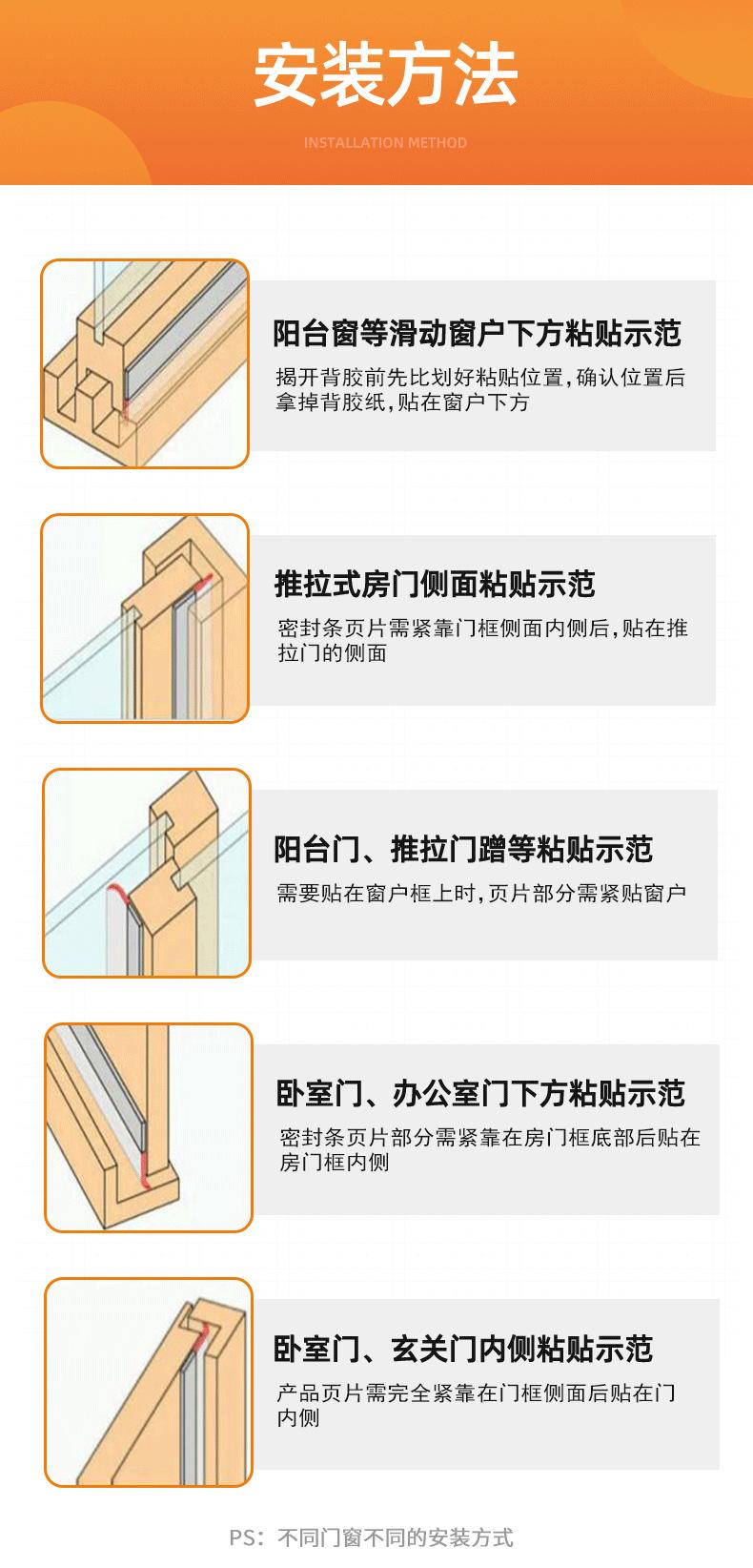 安装方法

INSTALLATION METHOD

阳台窗等滑动窗户下方粘贴示范

揭开背胶前先比划好粘贴位置，确认位置后拿掉背胶纸，贴在窗户下方

推拉式房门侧面粘贴示范

密封条页片需紧靠门框侧面内侧后，贴在推拉门的侧面

阳台门、推拉门蹭等粘贴示范

需要贴在窗户框上时，页片部分需紧贴窗户

卧室门、办公室门下方粘贴示范

密封条页片部分需紧靠在房门框底部后贴在房门框内侧

卧室门、玄关门内侧粘贴示范

产品页片需完全紧靠在门框侧面后贴在门内侧

PS：不同门窗不同的安装方式