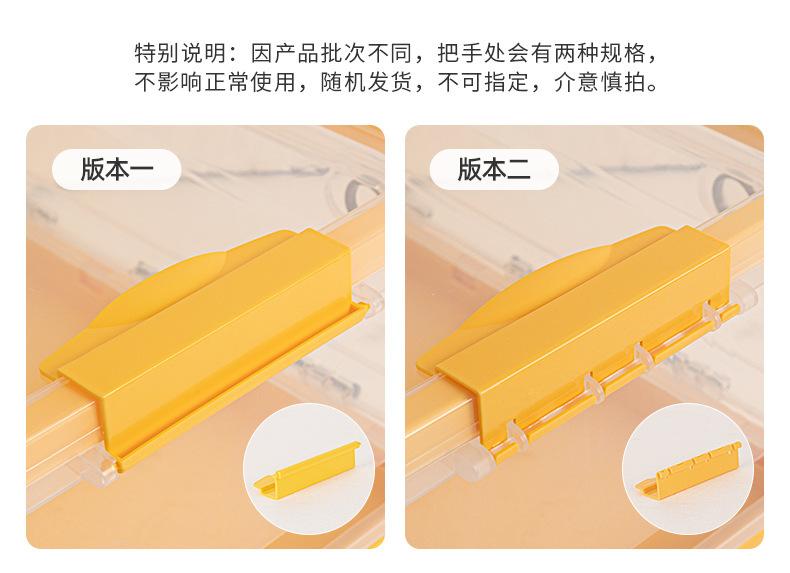 特别说明：因产品批次不同，把手处会有两种规格，不影响正常使用，随机发货，不可指定，介意慎拍。

版本一

版本二