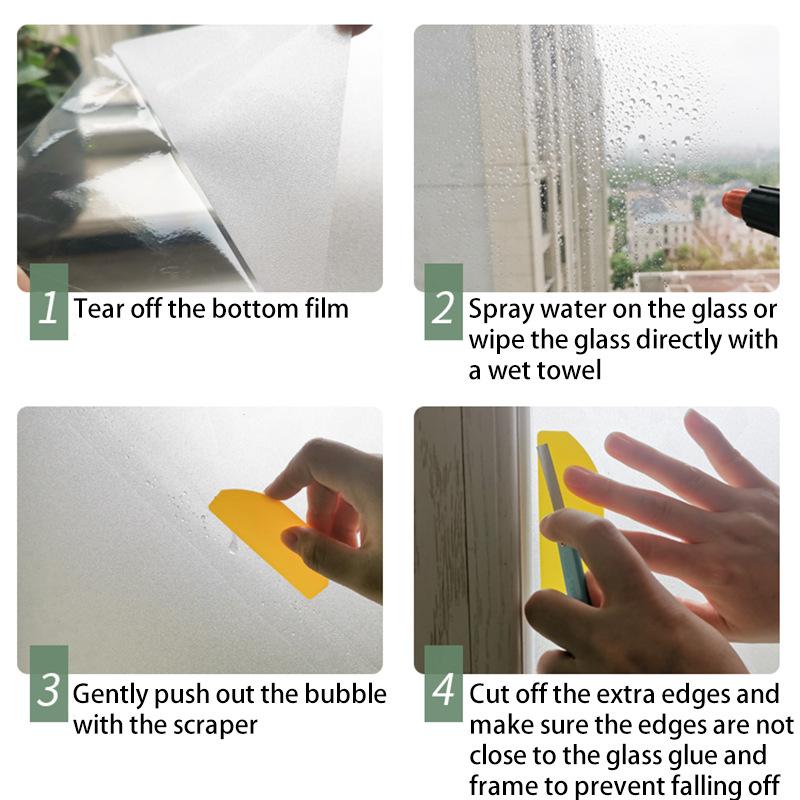 1 Tear off the bottom film

2 Spray water on the glass or wipe the glass directly with a wet towel

3 Gently push out the bubble with the scraper

4 Cut off the extra edges and make sure the edges are not close to the glass glue and frame to prevent falling off