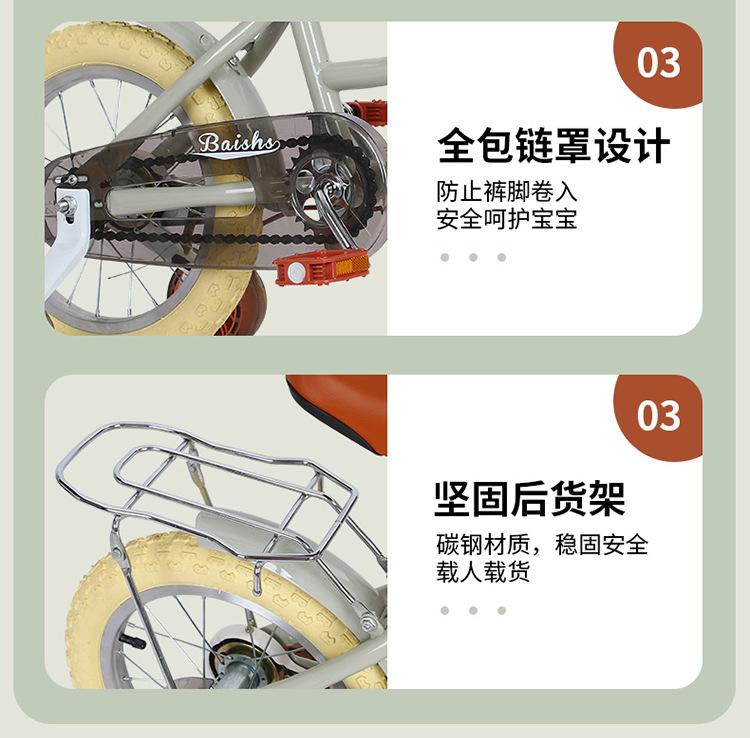 Baishs

03

全包链罩设计

防止裤脚卷入
安全呵护宝宝

03

坚固后货架

碳钢材质，稳固安全
载人载货