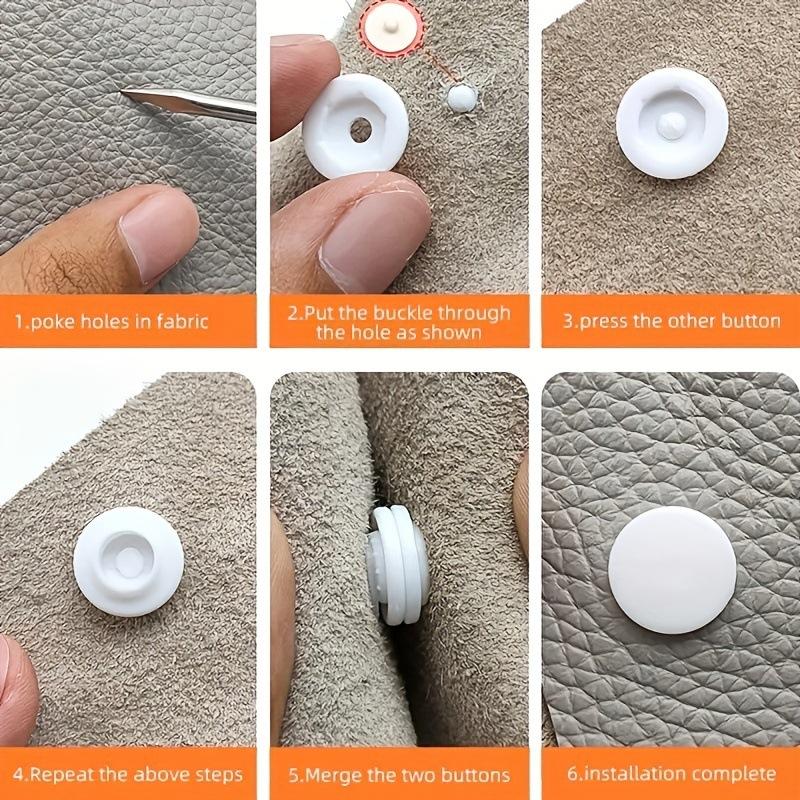 1.poke holes in fabric

2.Put the buckle through the hole as shown

3.press the other button

4.Repeat the above steps

5.Merge the two buttons

6.installation complete