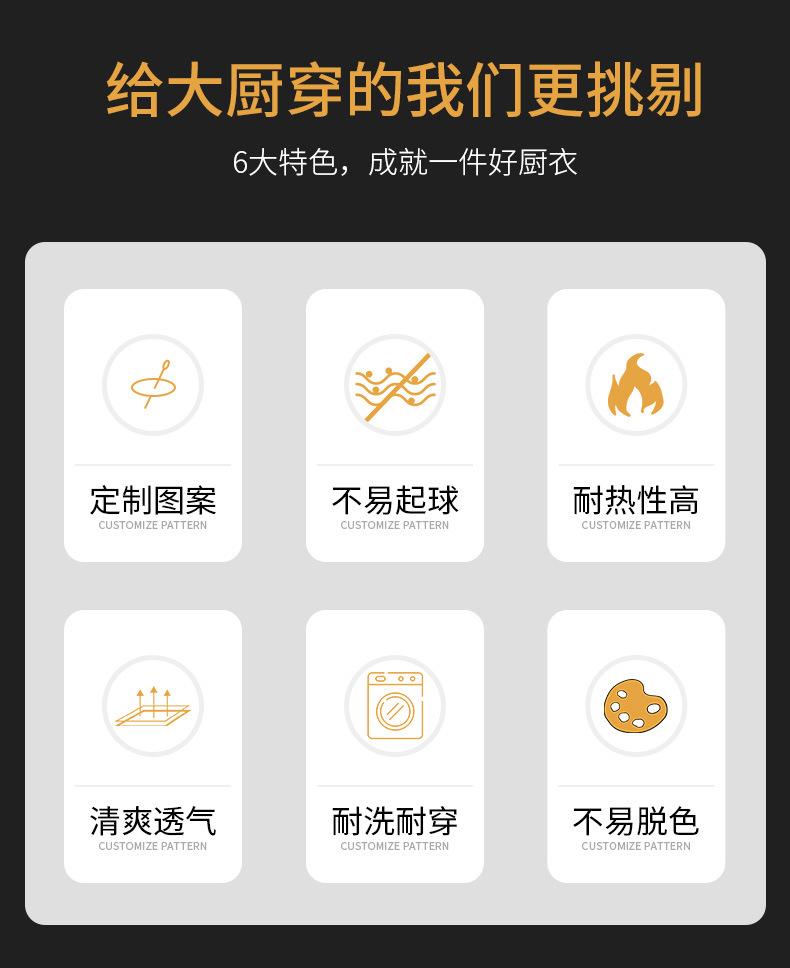 给大厨穿的我们更挑剔

6大特色，成就一件好厨衣

定制图案
CUSTOMIZE PATTERN

不易起球
CUSTOMIZE PATTERN

耐热性高
CUSTOMIZE PATTERN

清爽透气
CUSTOMIZE PATTERN

耐洗耐穿
CUSTOMIZE PATTERN

不易脱色
CUSTOMIZE PATTERN