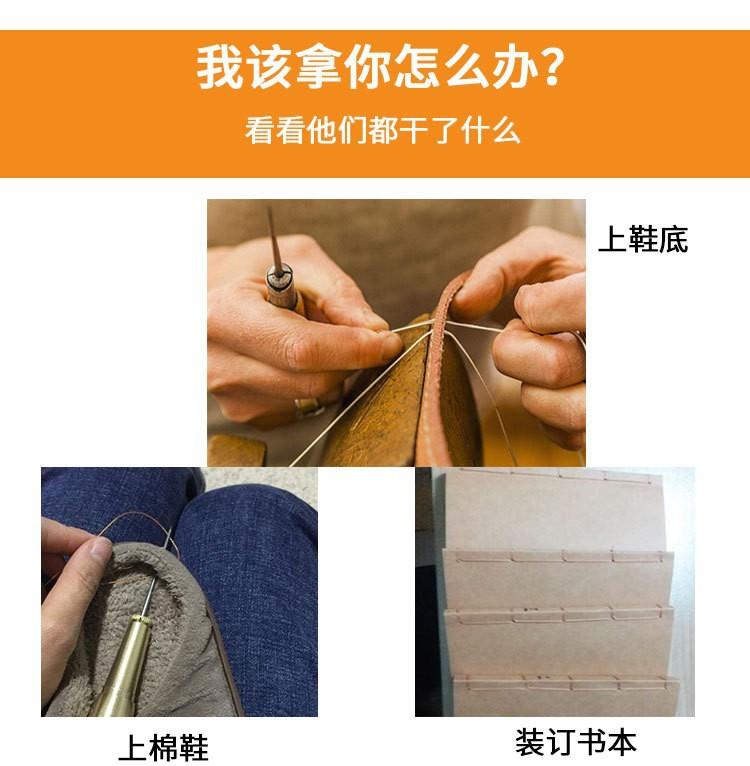 我该拿你怎么办?

看看他们都干了什么

上鞋底

上棉鞋

装订书本