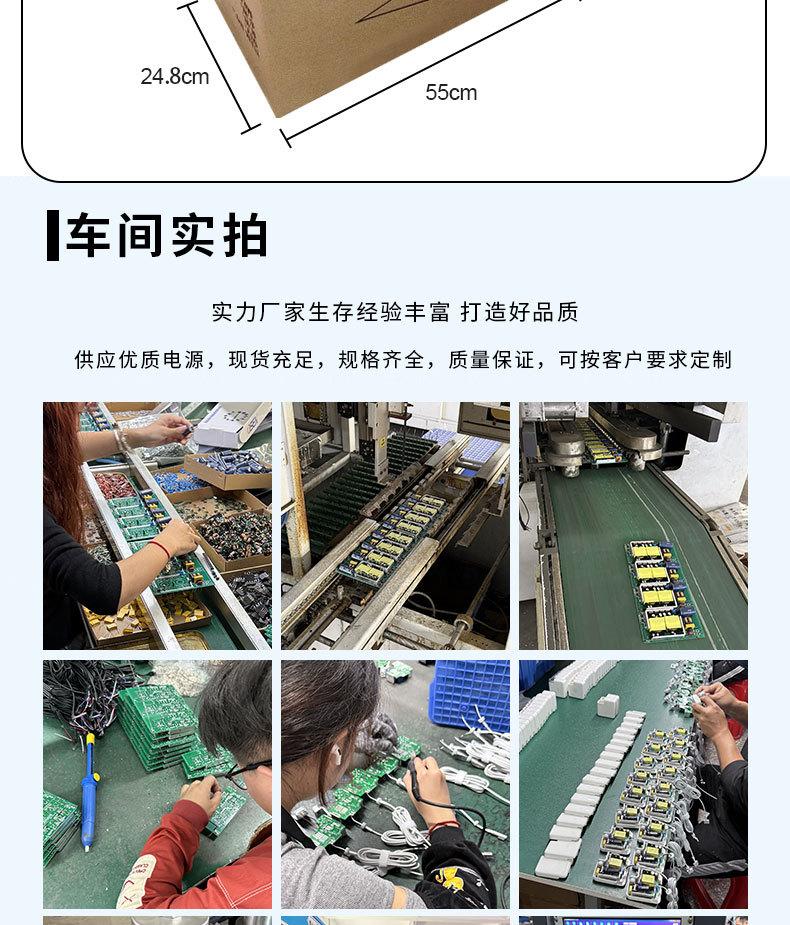 24.8cm

55cm

车间实拍

实力厂家生存经验丰富 打造好品质

供应优质电源，现货充足，规格齐全，质量保证，可按客户要求定制