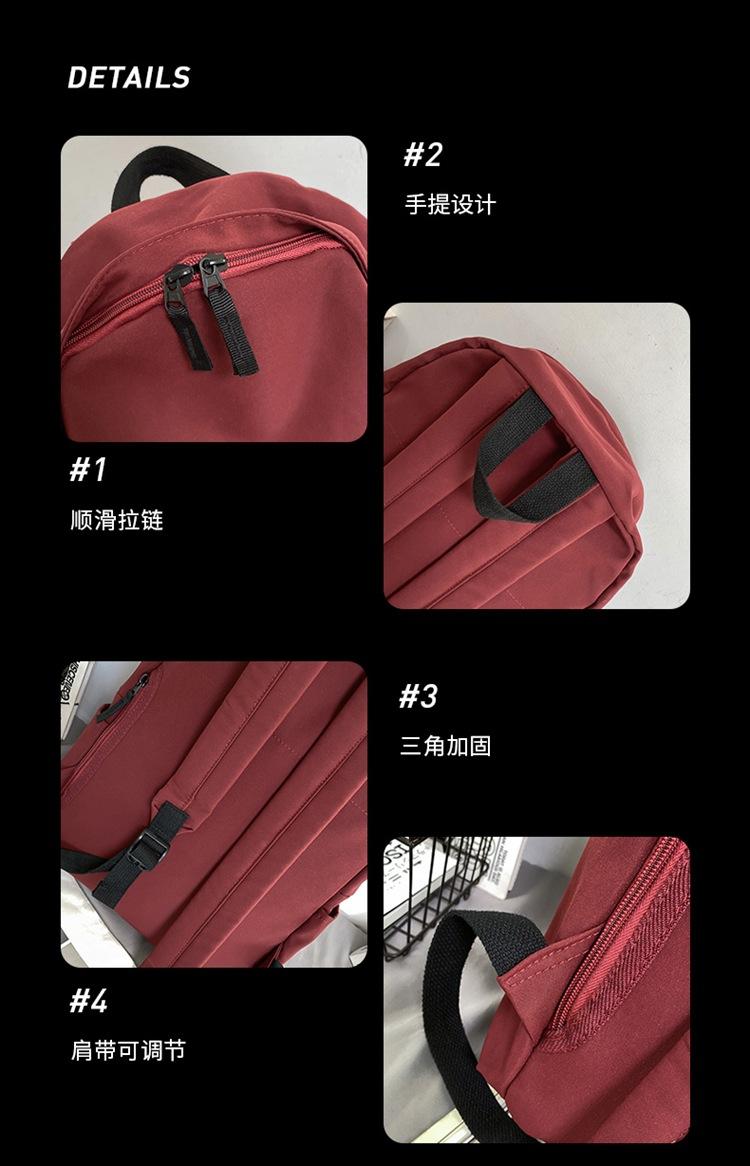 DETAILS

#2

手提设计

#1

顺滑拉链

#3

三角加固

#4

肩带可调节