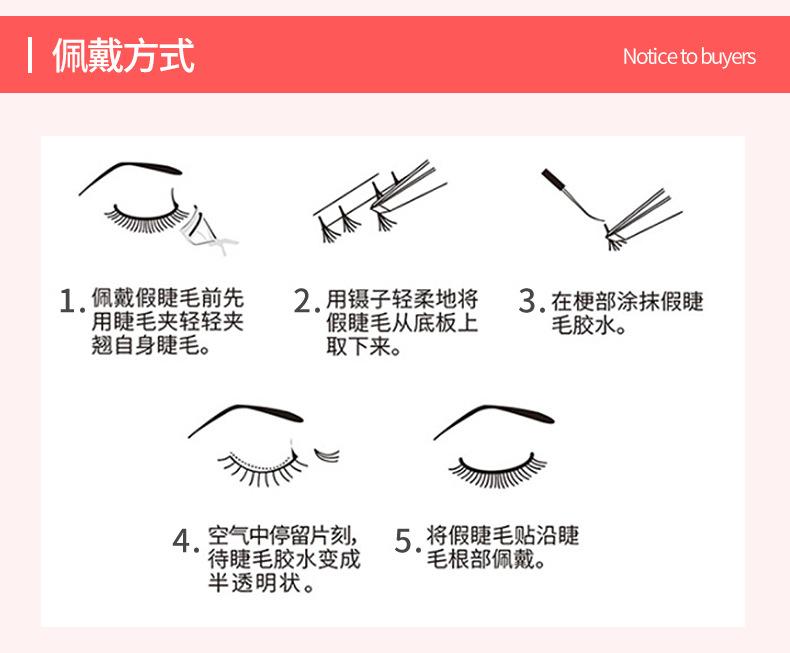 佩戴方式

Notice to buyers

1. 佩戴假睫毛前先用睫毛夹轻轻夹翘自身睫毛。

2. 用镊子轻柔地将假睫毛从底板上取下来。

3. 在梗部涂抹假睫毛胶水。

4. 空气中停留片刻，待睫毛胶水变成半透明状。

5. 将假睫毛贴沿睫毛根部佩戴。