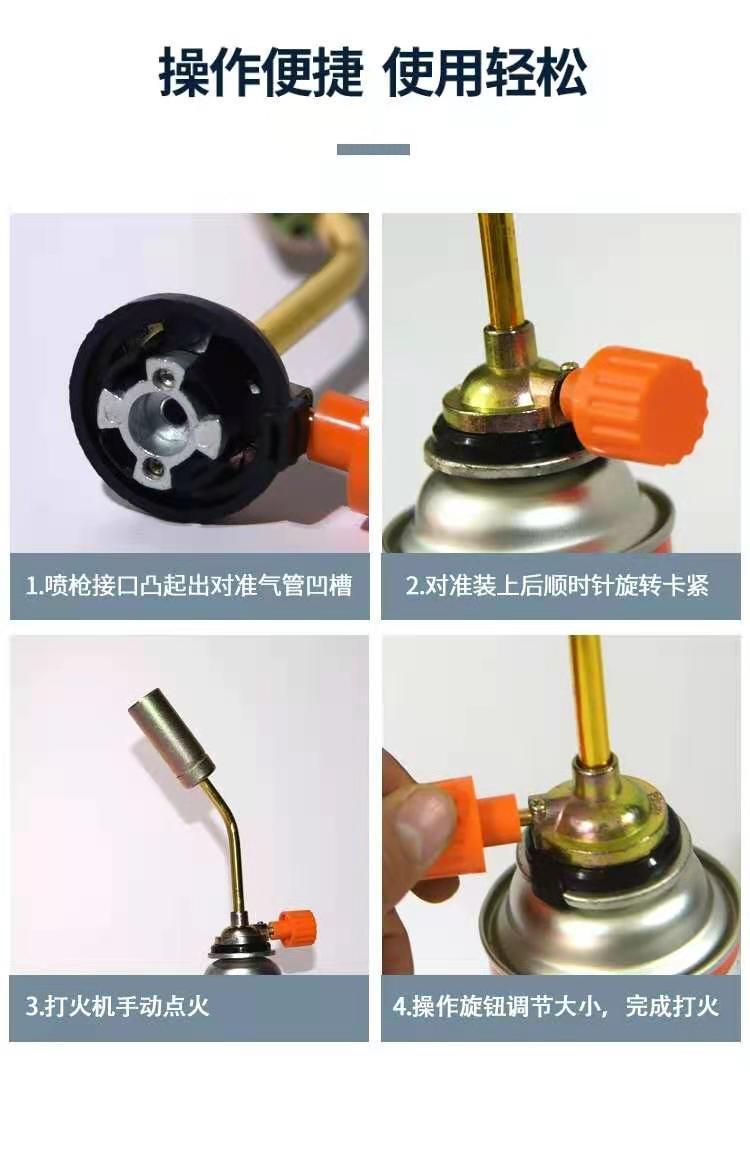 操作便捷 使用轻松

1.喷枪接口凸起出对准气管凹槽

2.对准装上后顺时针旋转卡紧

3.打火机手动点火

4.操作旋钮调节大小，完成打火