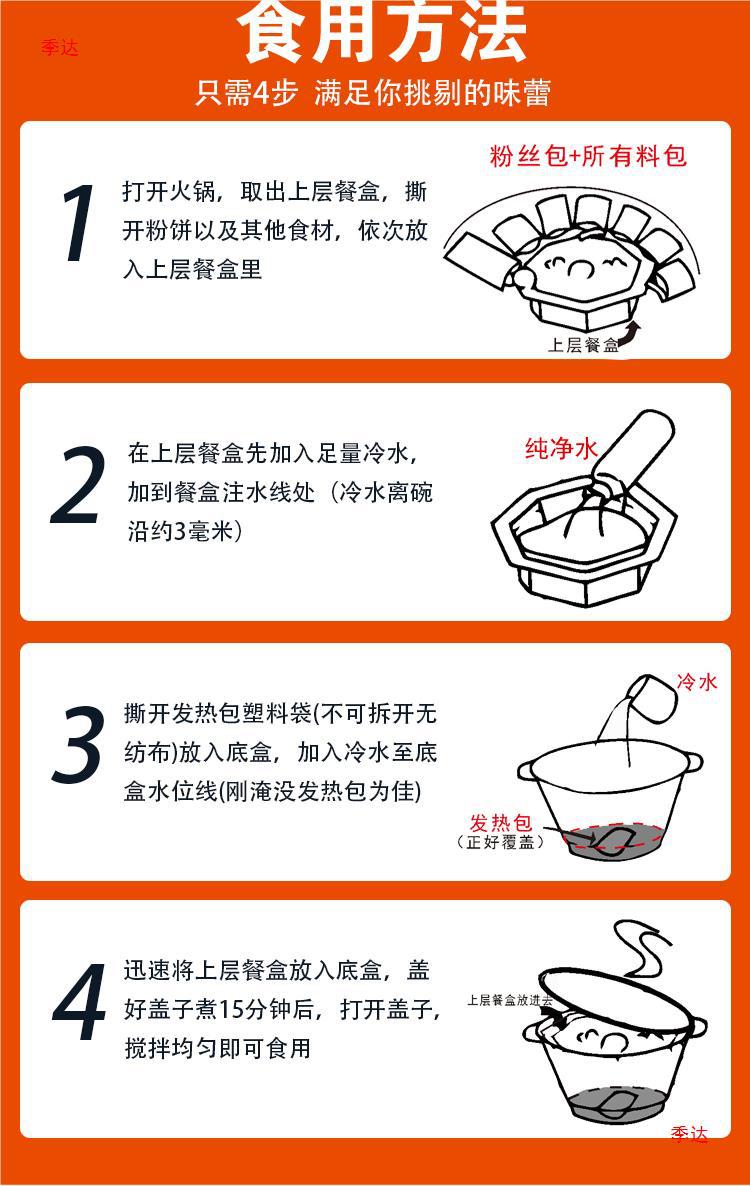 季达

食用方法

只需4步 满足你挑剔的味蕾

1

打开火锅，取出上层餐盒，撕开粉饼以及其他食材，依次放入上层餐盒里

粉丝包+所有料包

上层餐盒

2

在上层餐盒先加入足量冷水，加到餐盒注水线处（冷水离碗沿约3毫米）

纯净水

3

撕开发热包塑料袋(不可拆开无纺布)放入底盒，加入冷水至底盒水位线(刚淹没发热包为佳)

冷水

发热包
（正好覆盖）

4

迅速将上层餐盒放入底盒，盖好盖子煮15分钟后，打开盖子，搅拌均匀即可食用

上层餐盒放进去

季达